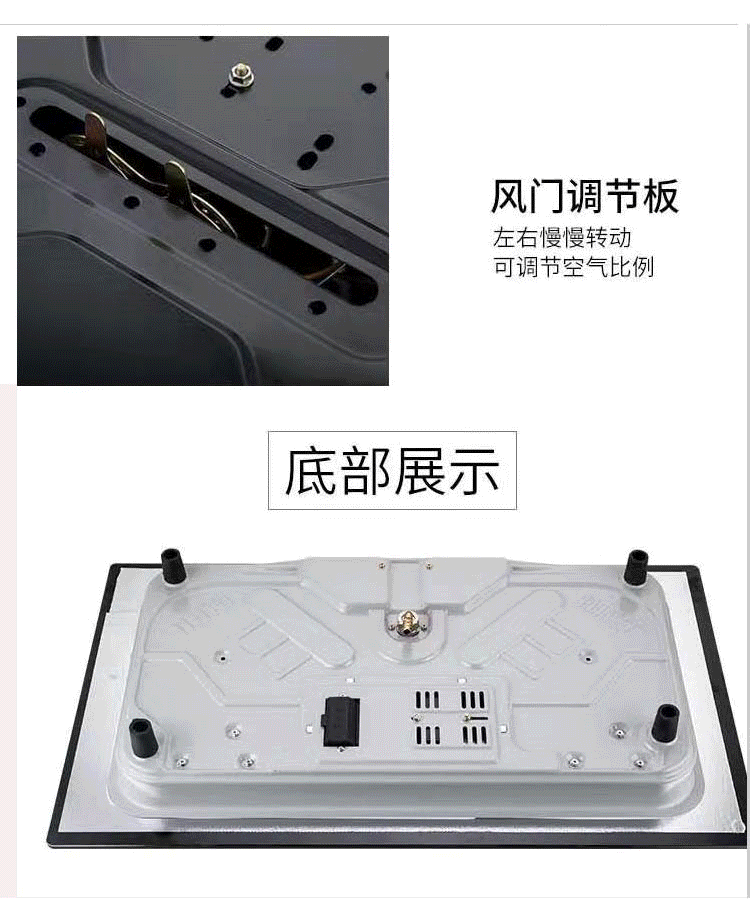 风门调节板
左右慢慢转动
可调节空气比例

底部展示