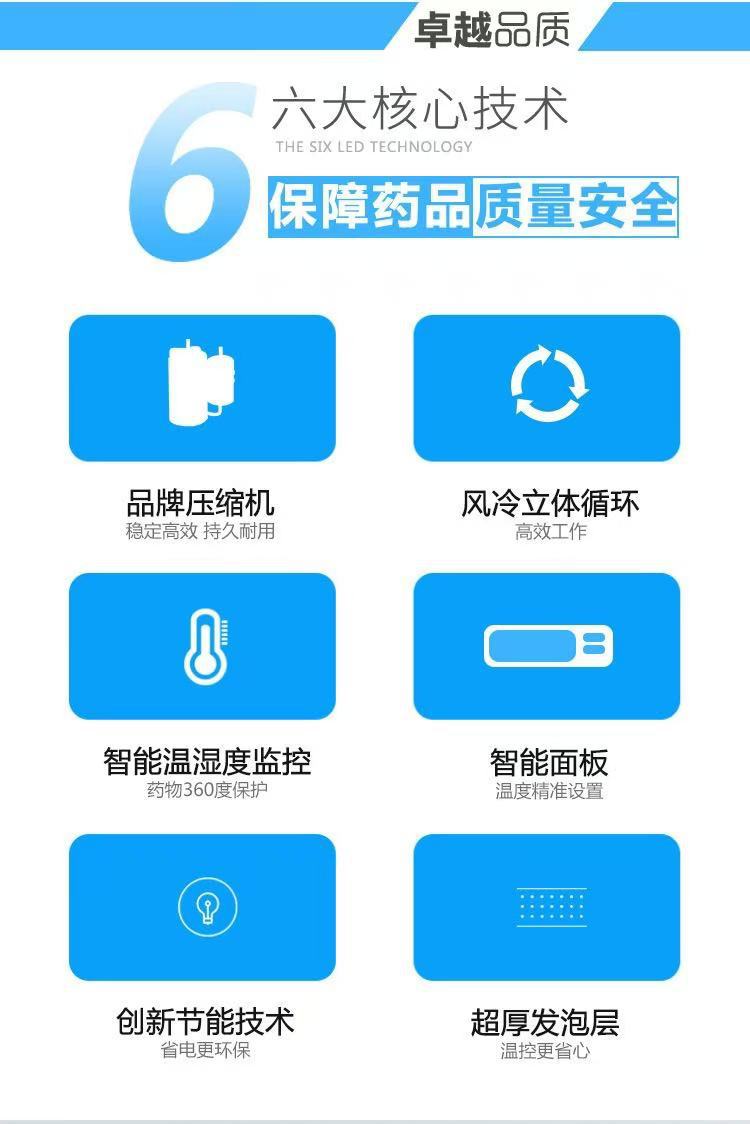 卓越品质

6

六大核心技术

THE SIX LED TECHNOLOGY

保障药品质量安全

品牌压缩机
稳定高效 持久耐用

风冷立体循环
高效工作

智能温湿度监控
药物360度保护

智能面板
温度精准设置

创新节能技术
省电更环保

超厚发泡层
温控更省心