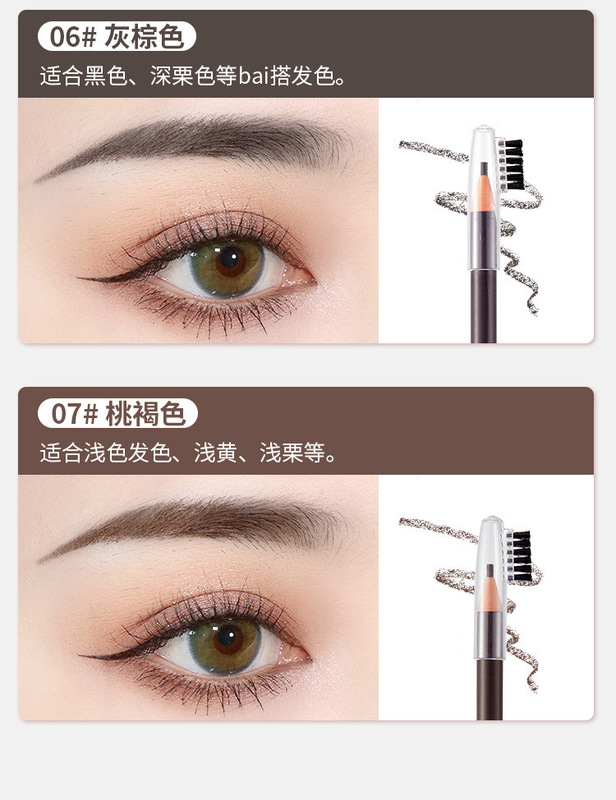 06# 灰棕色

适合黑色、深栗色等bai搭发色。

07# 桃褐色

适合浅色发色、浅黄、浅栗等。