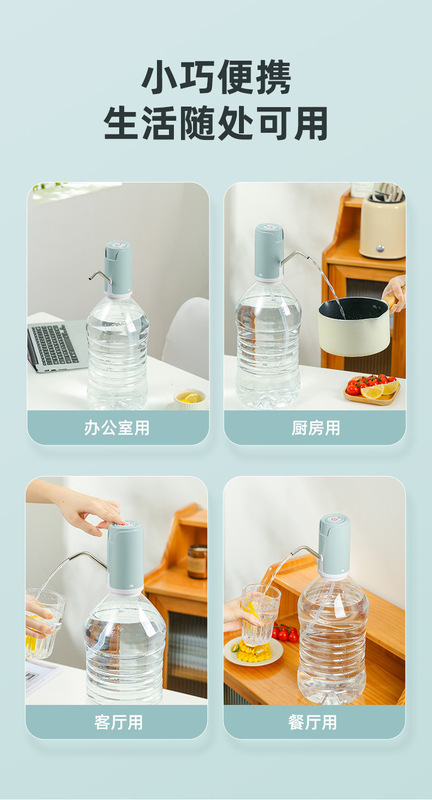 小巧便携
生活随处可用

办公室用

厨房用

客厅用

餐厅用