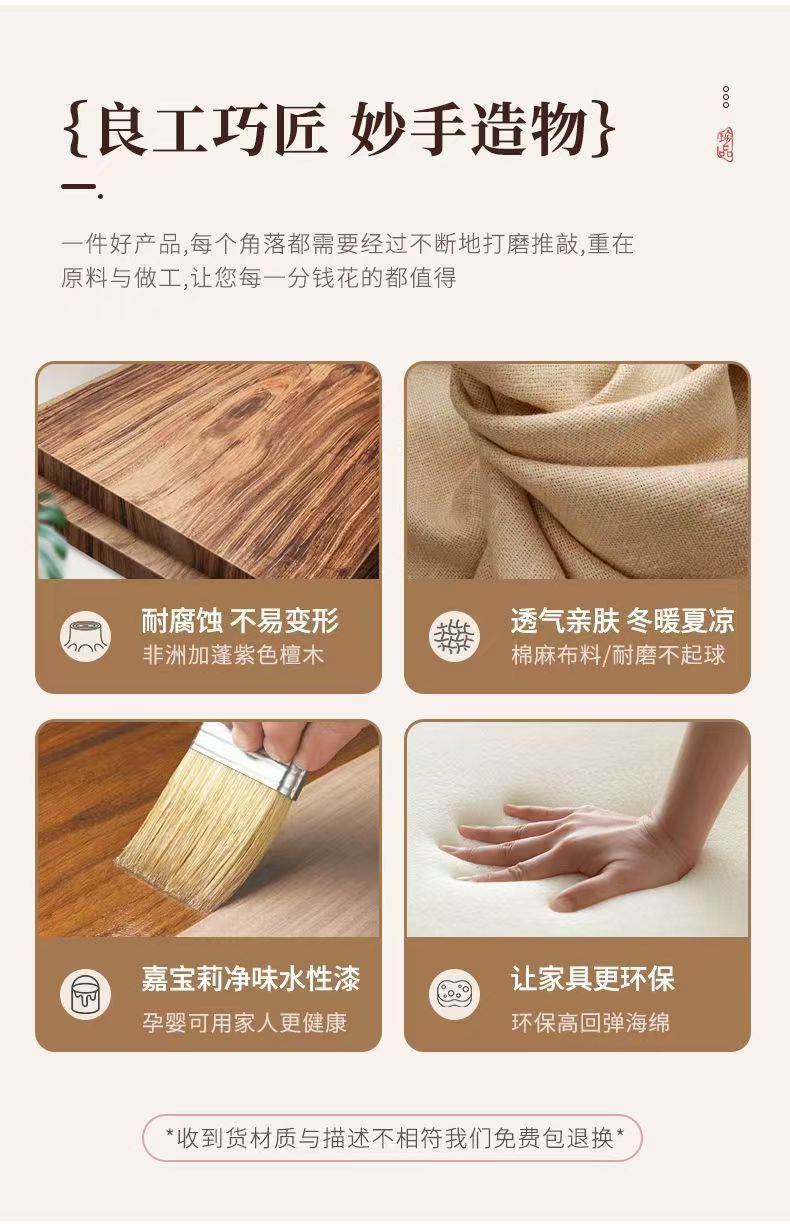 {良工巧匠 妙手造物}

一件好产品,每个角落都需要经过不断地打磨推敲,重在原料与做工,让您每一分钱花的都值得

耐腐蚀 不易变形
非洲加蓬紫色檀木

透气亲肤 冬暖夏凉
棉麻布料/耐磨不起球

嘉宝莉净味水性漆
孕婴可用家人更健康

让家具更环保
环保高回弹海绵

*收到货材质与描述不相符我们免费包退换*