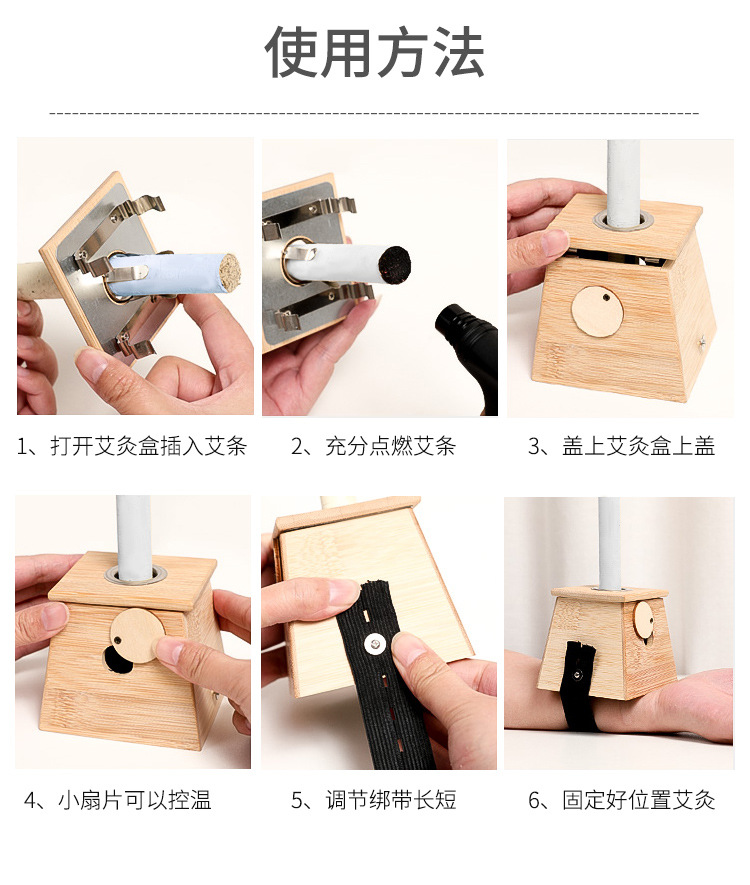 使用方法

1、打开艾灸盒插入艾条

2、充分点燃艾条

3、盖上艾灸盒上盖

4、小扇片可以控温

5、调节绑带长短

6、固定好位置艾灸