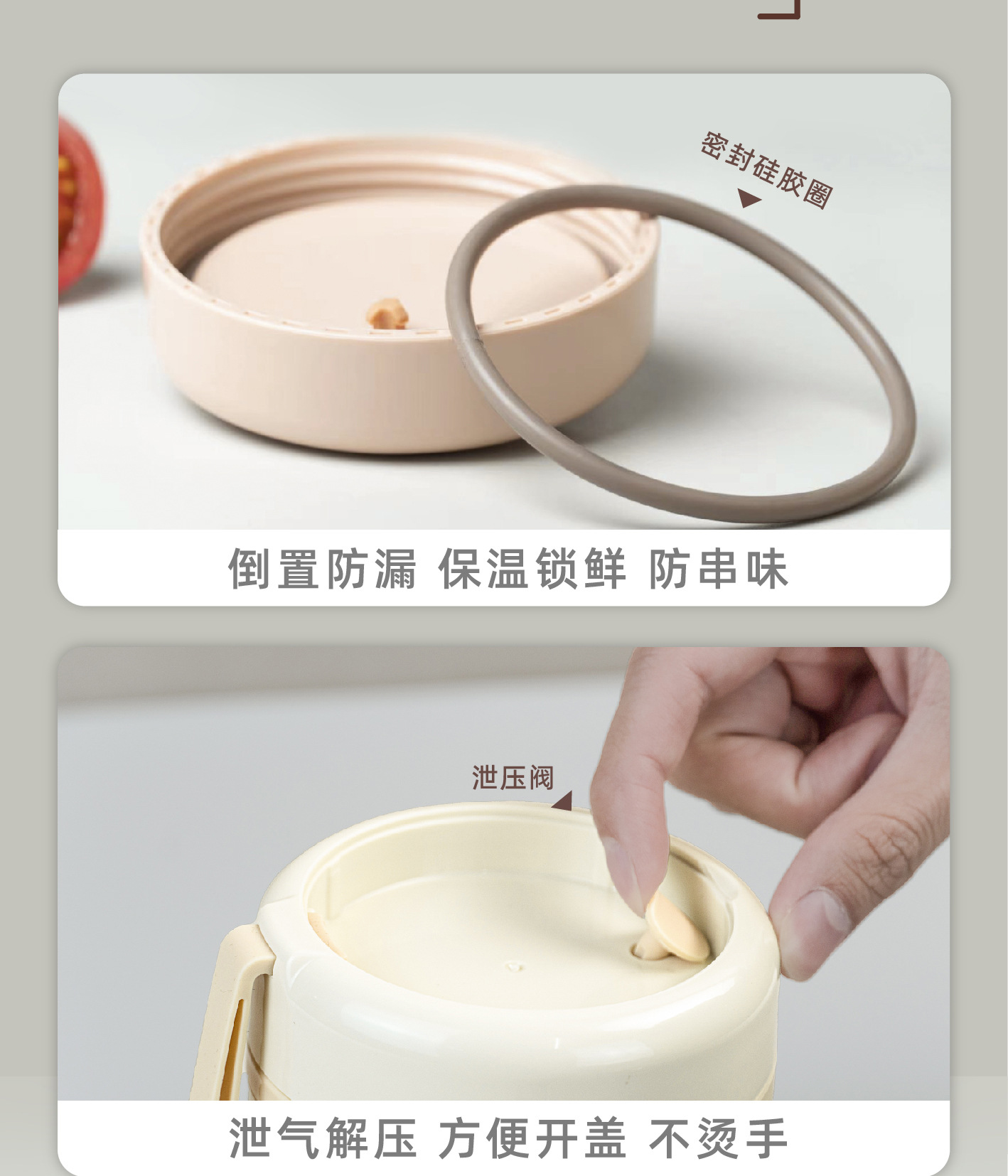 密封硅胶圈

倒置防漏 保温锁鲜 防串味

泄压阀

泄气解压 方便开盖 不烫手