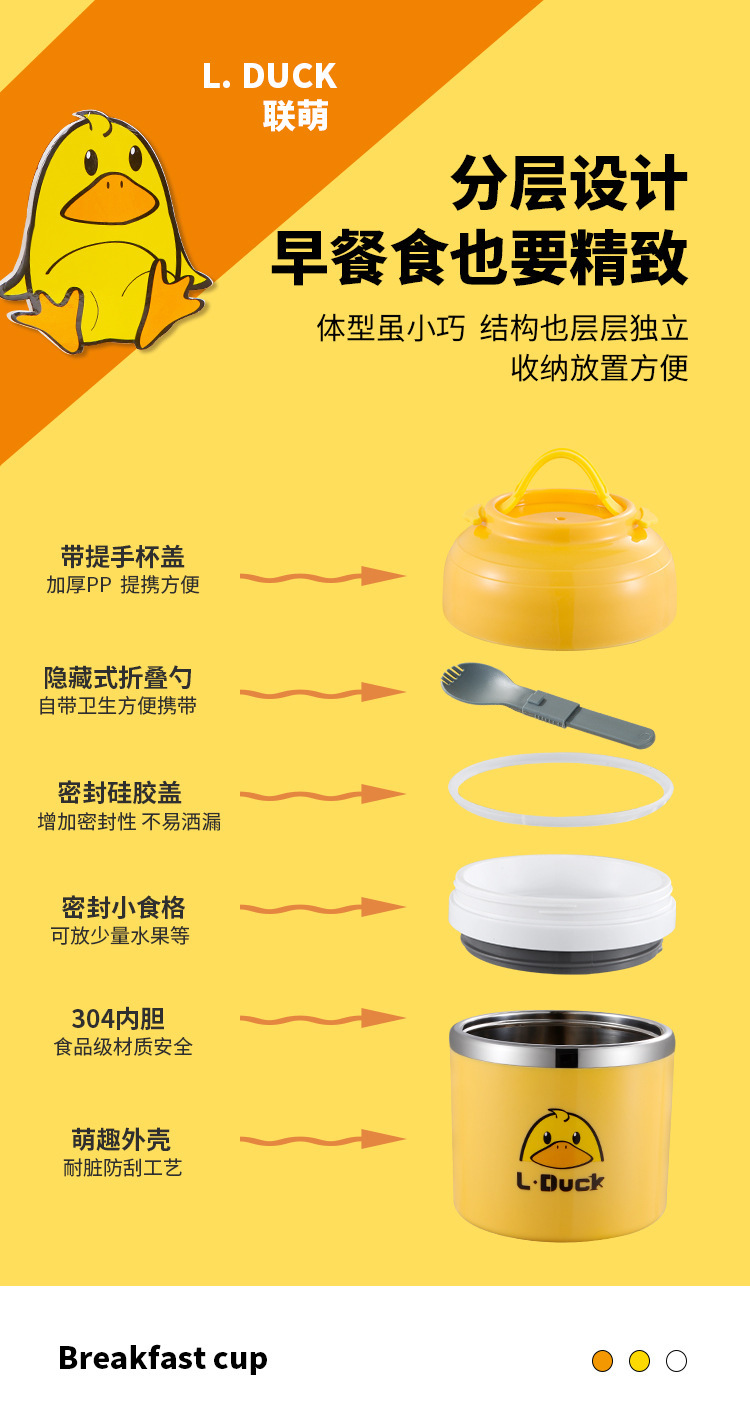 L. DUCK
联萌

分层设计
早餐食也要精致

体型虽小巧 结构也层层独立
收纳放置方便

带提手杯盖
加厚PP 提携方便

隐藏式折叠勺
自带卫生方便携带

密封硅胶盖
增加密封性 不易洒漏

密封小食格
可放少量水果等

304内胆
食品级材质安全

萌趣外壳
耐脏防刮工艺

L·Duck

Breakfast cup