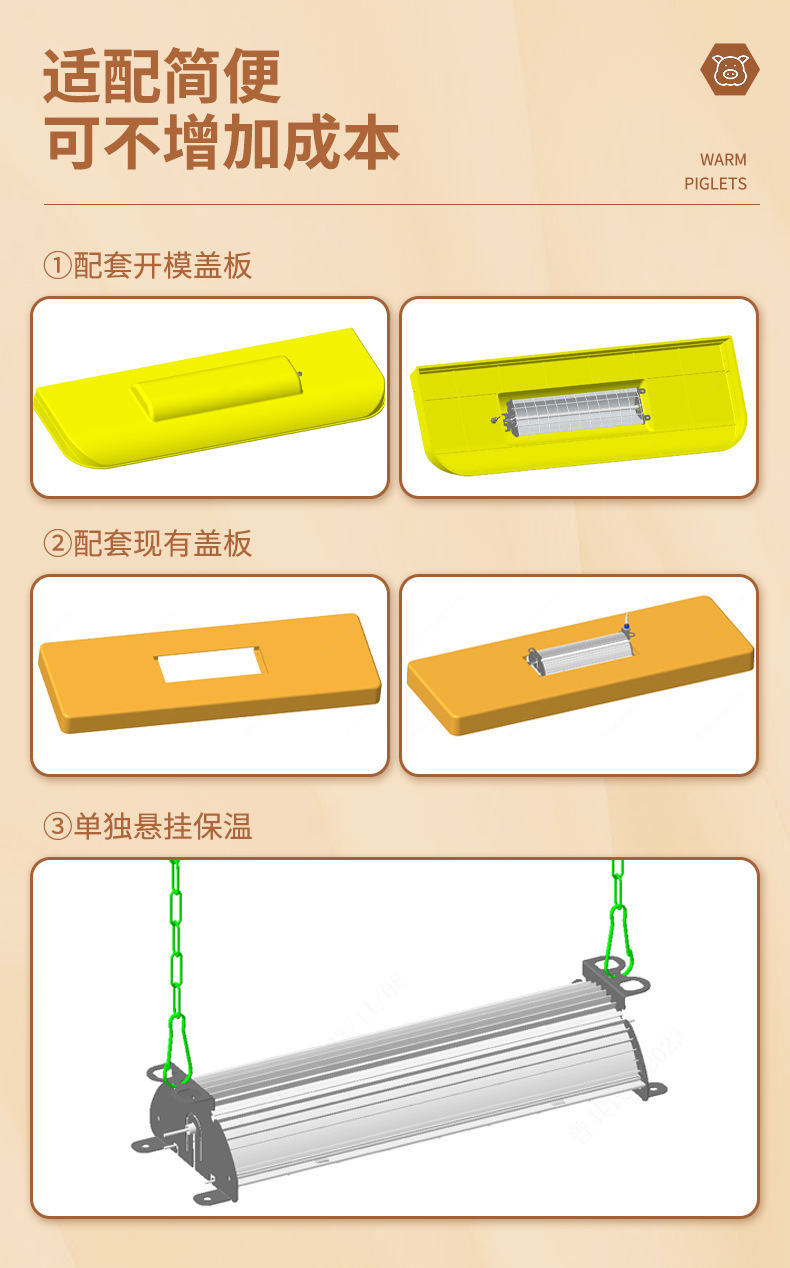 适配简便
可不增加成本

WARM
PIGLETS

①配套开模盖板

②配套现有盖板

③单独悬挂保温