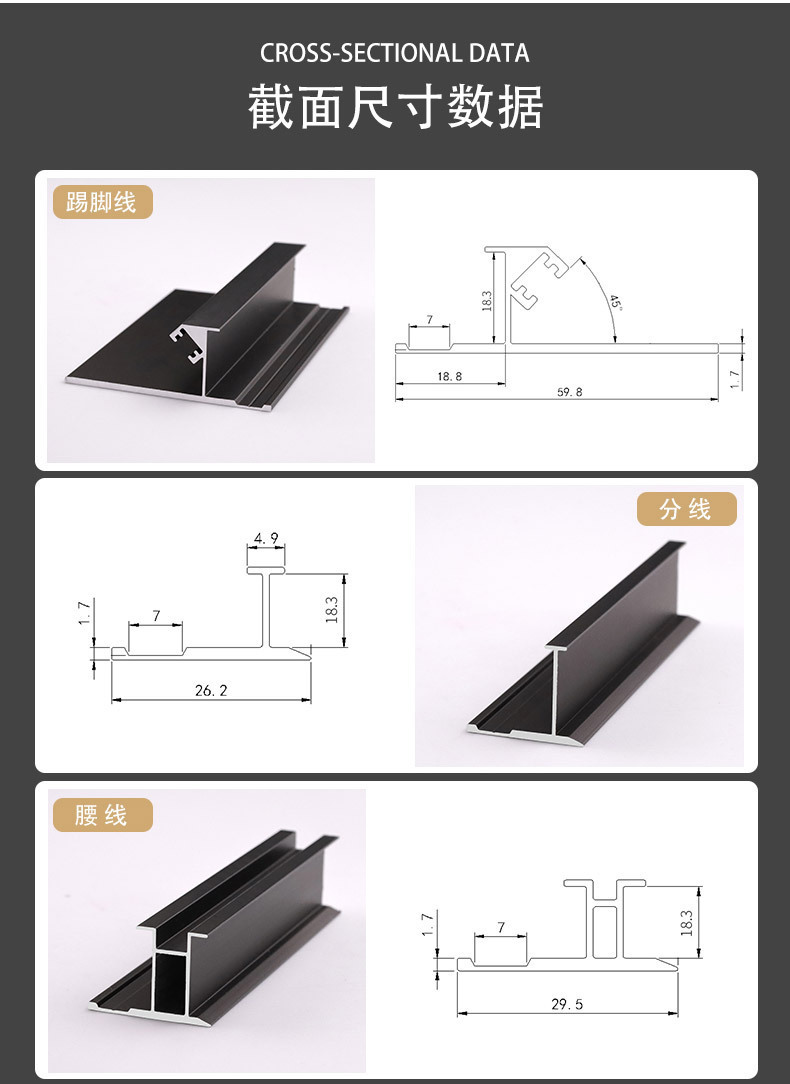 CROSS-SECTIONAL DATA
截面尺寸数据

踢脚线

18.3
45°
7
18.8
59.8
1.7

4.9
1.7
7
18.3
26.2

分线

腰线

1.7
7
18.3
29.5