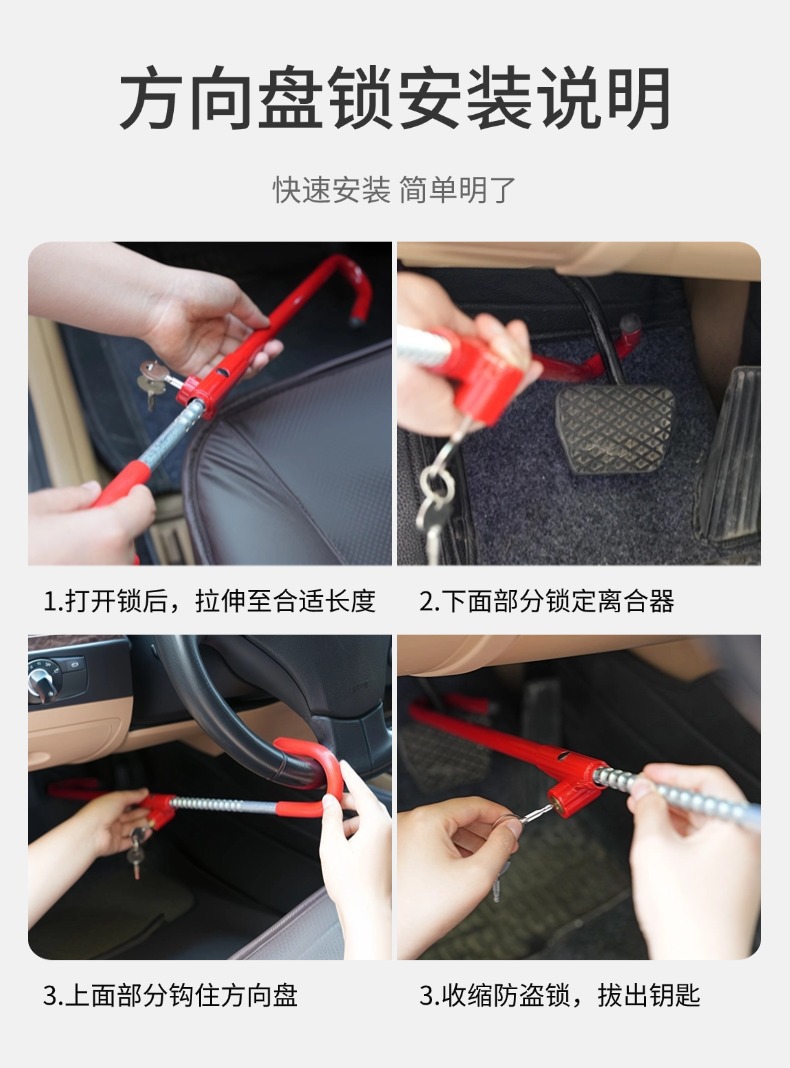 方向盘锁安装说明

快速安装 简单明了

1.打开锁后，拉伸至合适长度

2.下面部分锁定离合器

3.上面部分钩住方向盘

3.收缩防盗锁，拔出钥匙