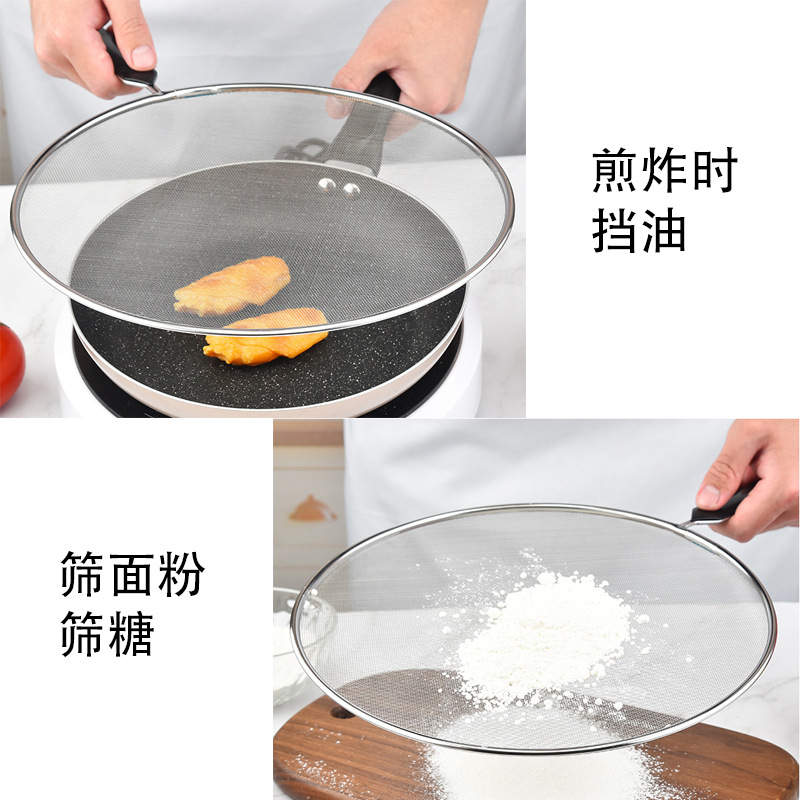 煎炸时
挡油

筛面粉
筛糖