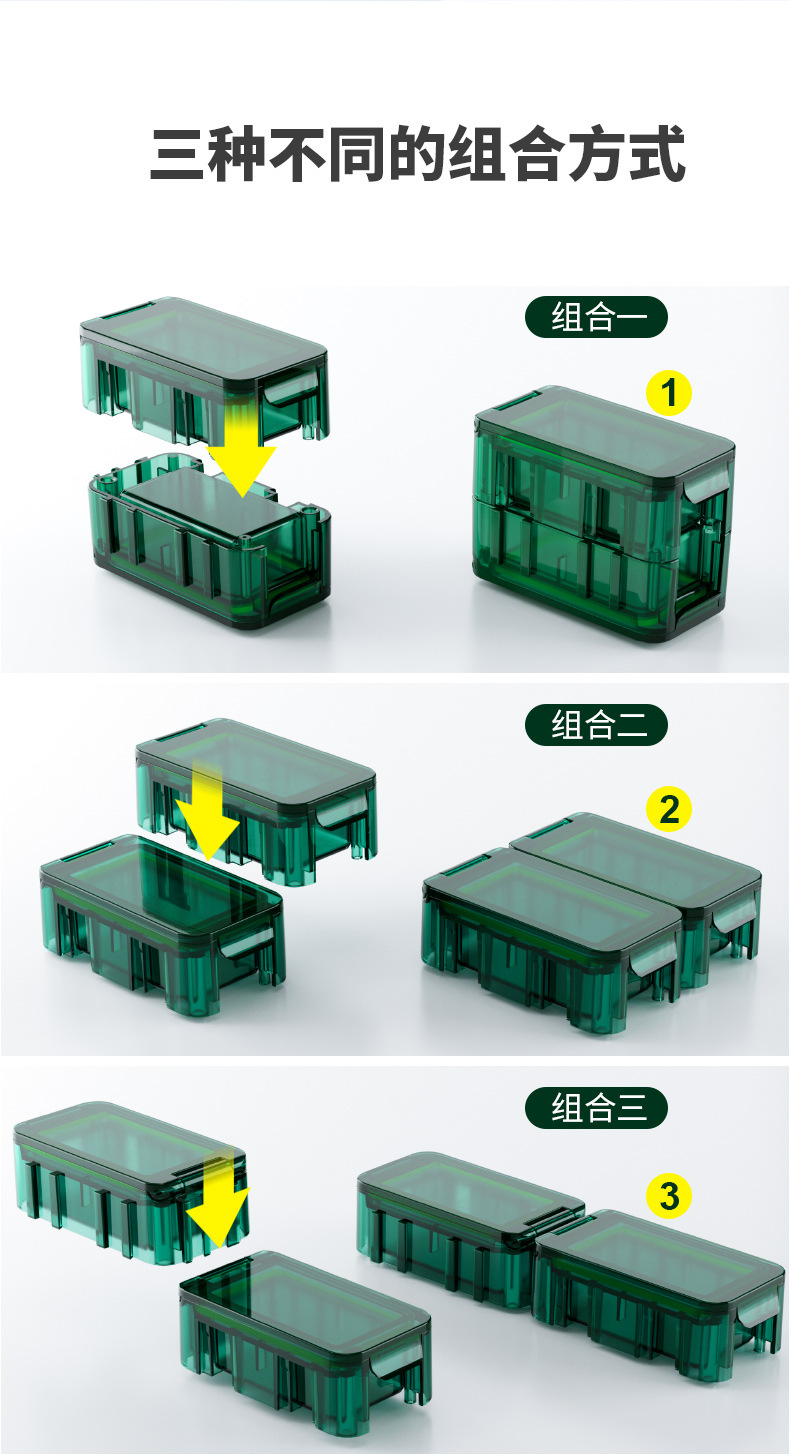 三种不同的组合方式

组合一

1

组合二

2

组合三

3