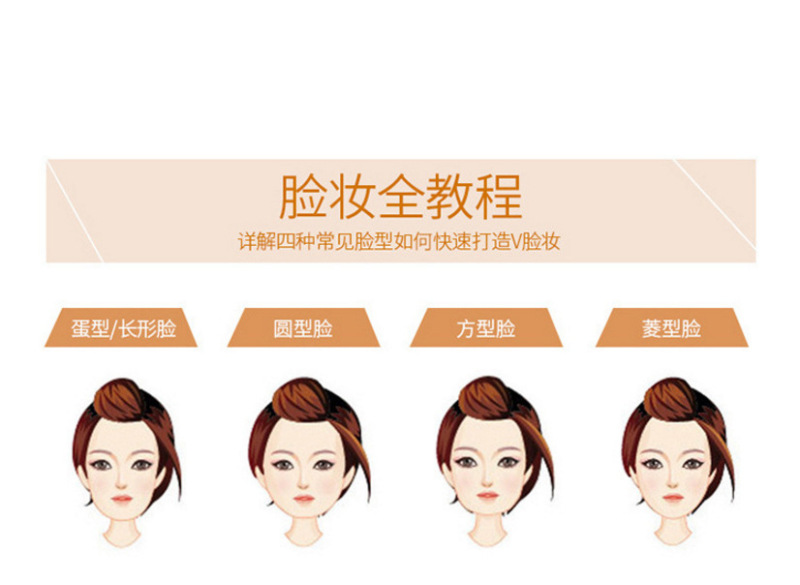 脸妆全教程

详解四种常见脸型如何快速打造V脸妆

蛋型/长形脸

圆型脸

方型脸

菱型脸