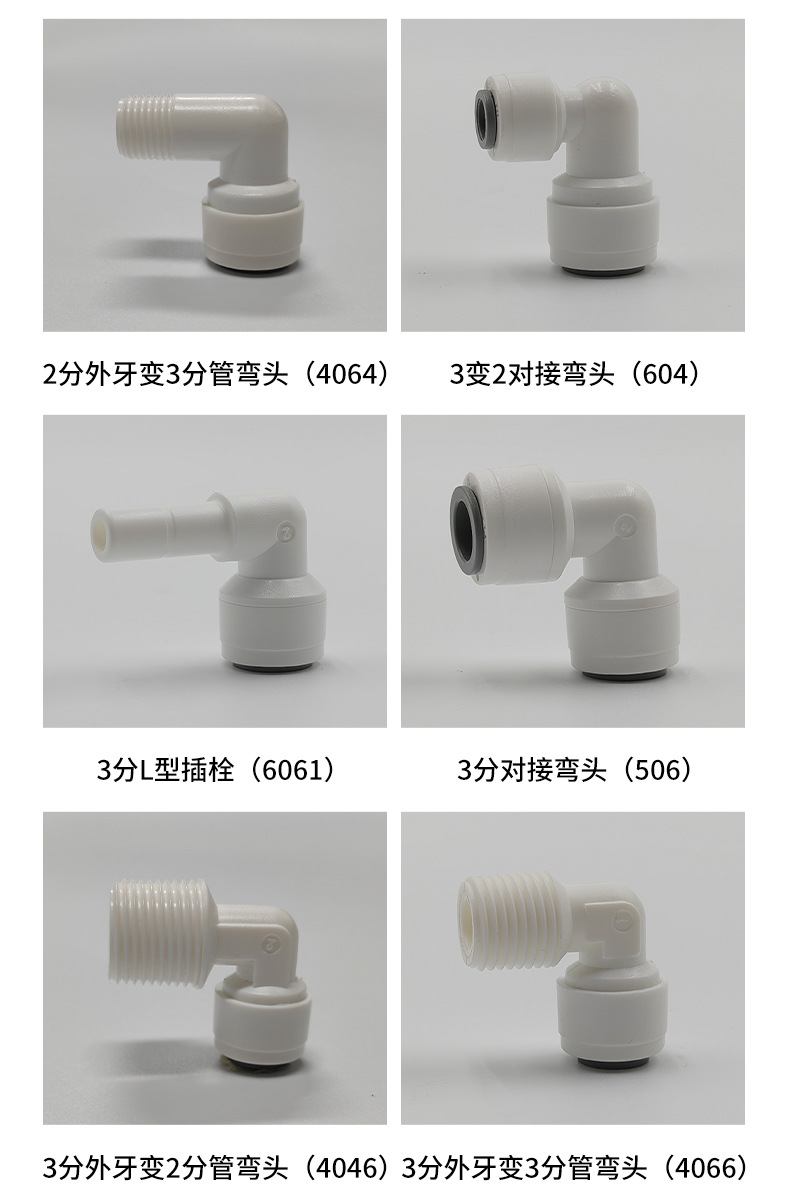 2分外牙变3分管弯头（4064）

3变2对接弯头（604）

3分L型插栓（6061）

3分对接弯头（506）

3分外牙变2分管弯头（4046）

3分外牙变3分管弯头（4066）