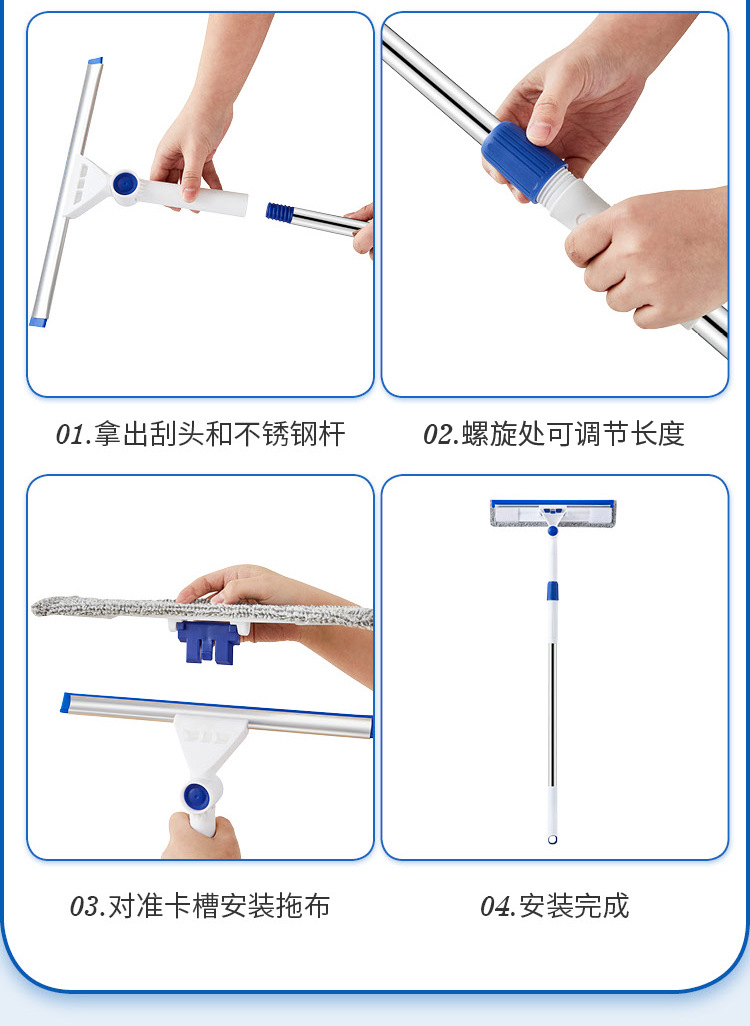 01.拿出刮头和不锈钢杆

02.螺旋处可调节长度

03.对准卡槽安装拖布

04.安装完成