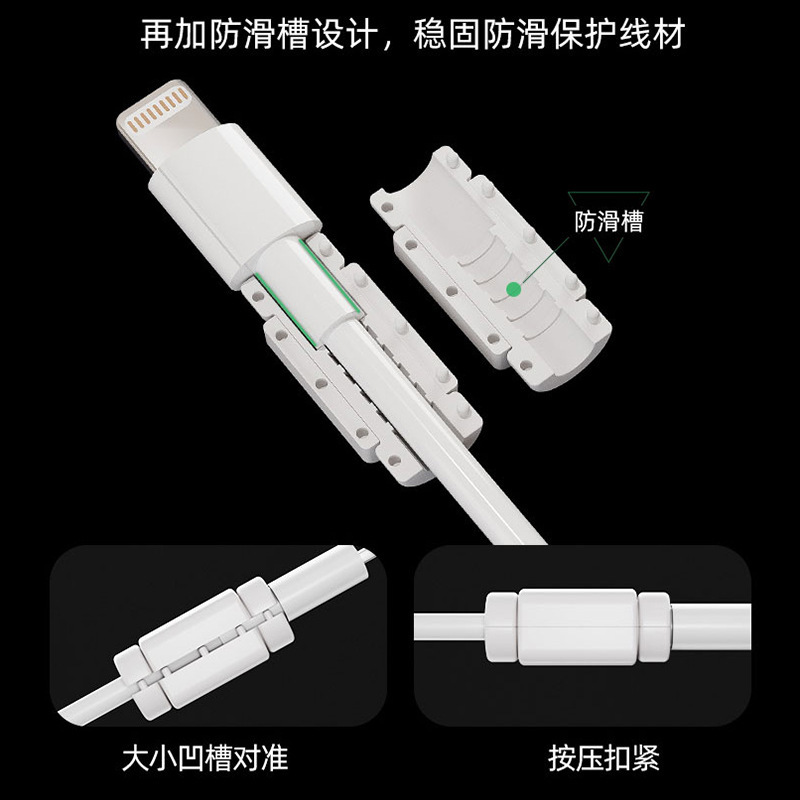 再加防滑槽设计，稳固防滑保护线材

防滑槽

大小凹槽对准

按压扣紧