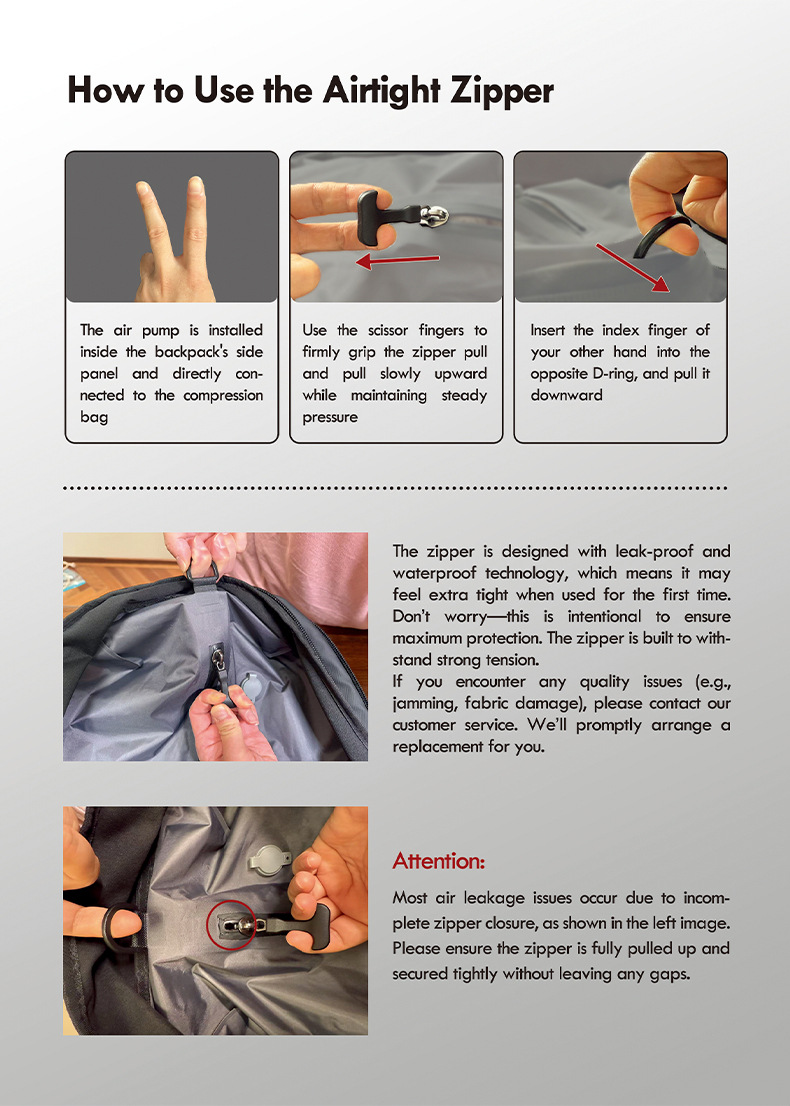 How to Use the Airtight Zipper

The air pump is installed inside the backpack's side panel and directly connected to the compression bag

Use the scissor fingers to firmly grip the zipper pull and pull slowly upward while maintaining steady pressure

Insert the index finger of your other hand into the opposite D-ring, and pull it downward

The zipper is designed with leak-proof and waterproof technology, which means it may feel extra tight when used for the first time. Don't worry—this is intentional to ensure maximum protection. The zipper is built to withstand strong tension.
If you encounter any quality issues (e.g., jamming, fabric damage), please contact our customer service. We'll promptly arrange a replacement for you.

Attention:

Most air leakage issues occur due to incomplete zipper closure, as shown in the left image. Please ensure the zipper is fully pulled up and secured tightly without leaving any gaps.