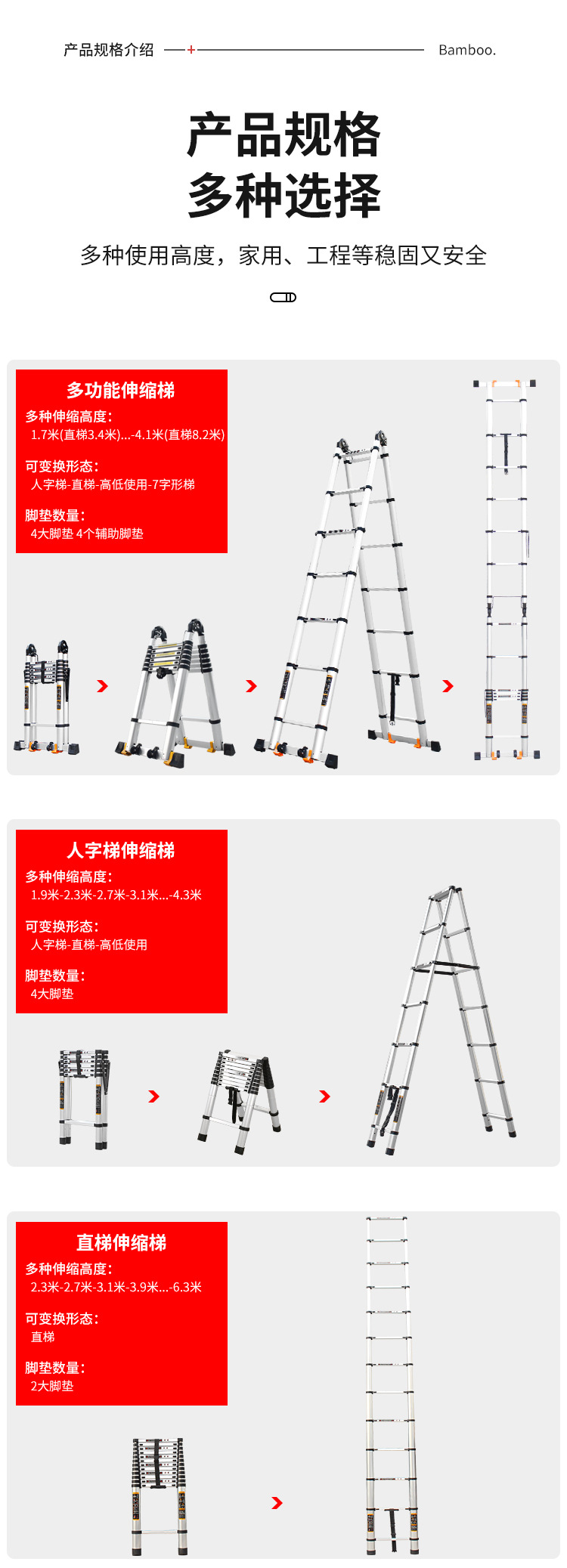 产品规格介绍 Bamboo.

产品规格
多种选择

多种使用高度，家用、工程等稳固又安全

多功能伸缩梯
多种伸缩高度：
1.7米(直梯3.4米)...-4.1米(直梯8.2米)
可变换形态：
人字梯-直梯-高低使用-7字形梯
脚垫数量：
4大脚垫 4个辅助脚垫

人字梯伸缩梯
多种伸缩高度：
1.9米-2.3米-2.7米-3.1米...-4.3米
可变换形态：
人字梯-直梯-高低使用
脚垫数量：
4大脚垫

直梯伸缩梯
多种伸缩高度：
2.3米-2.7米-3.1米-3.9米...-6.3米
可变换形态：
直梯
脚垫数量：
2大脚垫