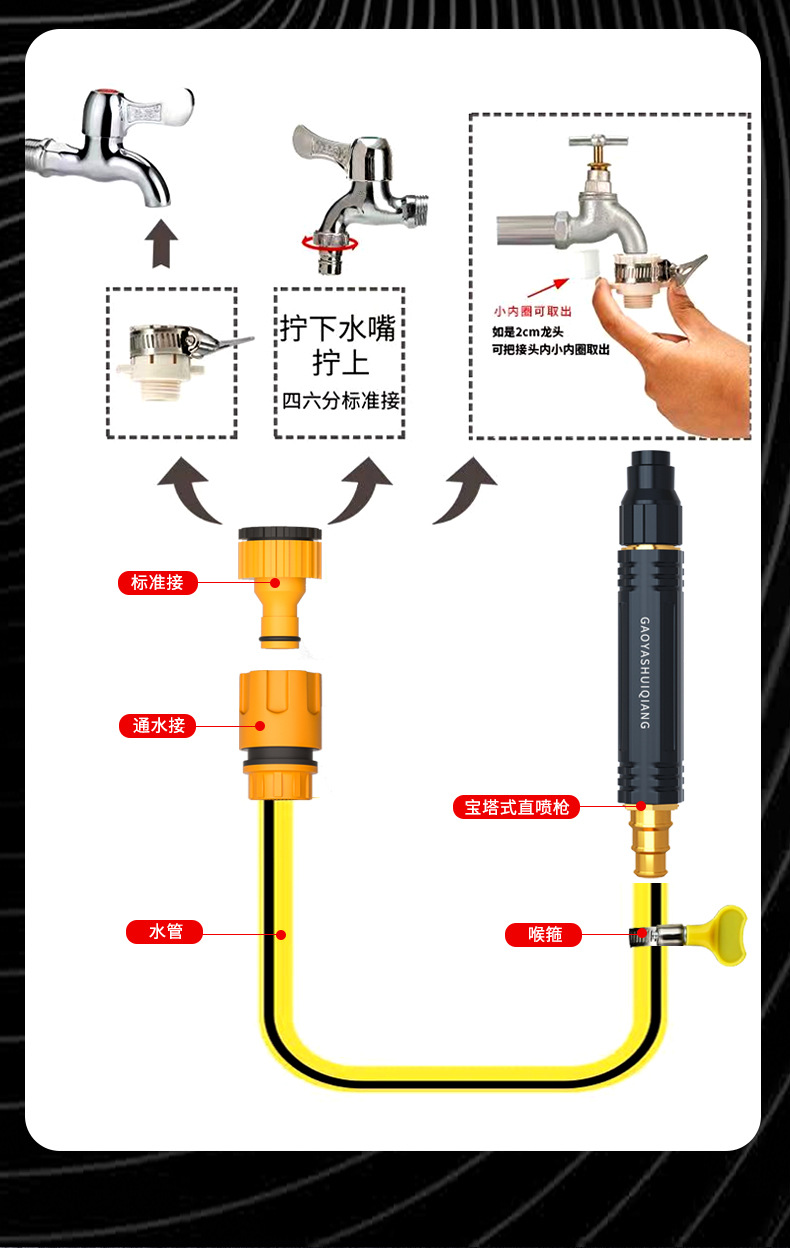 拧下水嘴
拧上
四六分标准接

小内圈可取出
如是2cm龙头
可把接头内小内圈取出

标准接

通水接

GAOYASHUIQIANG

宝塔式直喷枪

水管

喉箍