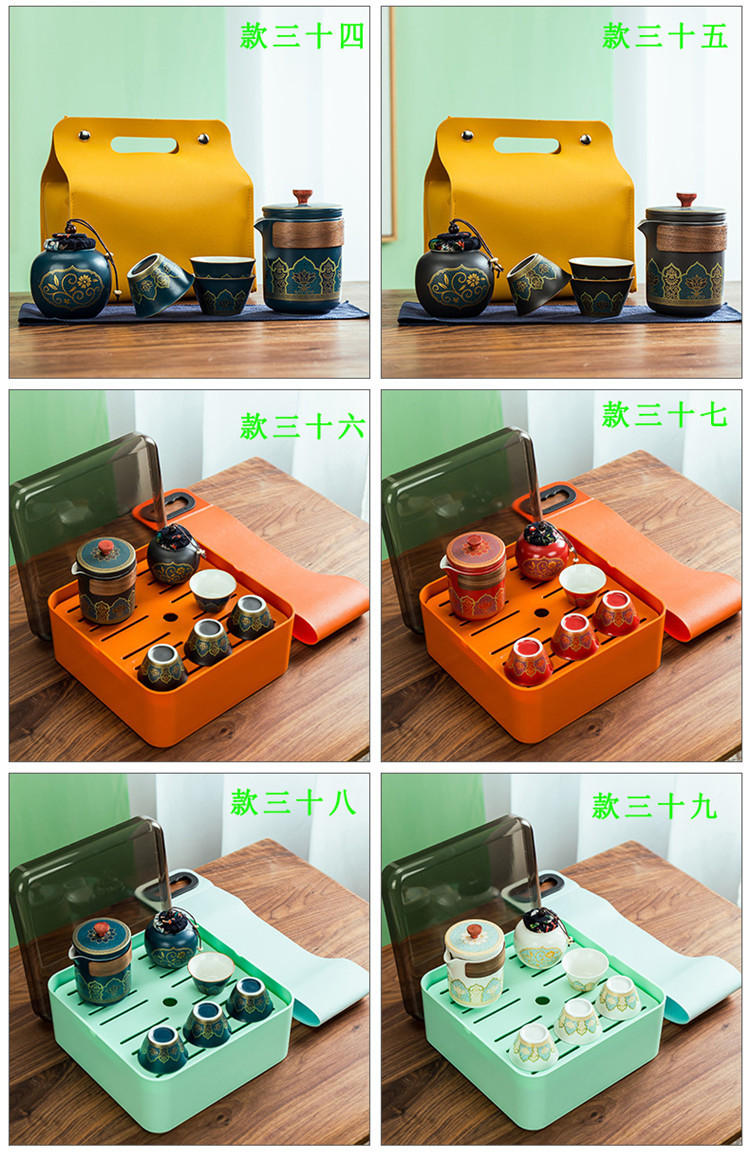 款三十四

款三十五

款三十六

款三十七

款三十八

款三十九