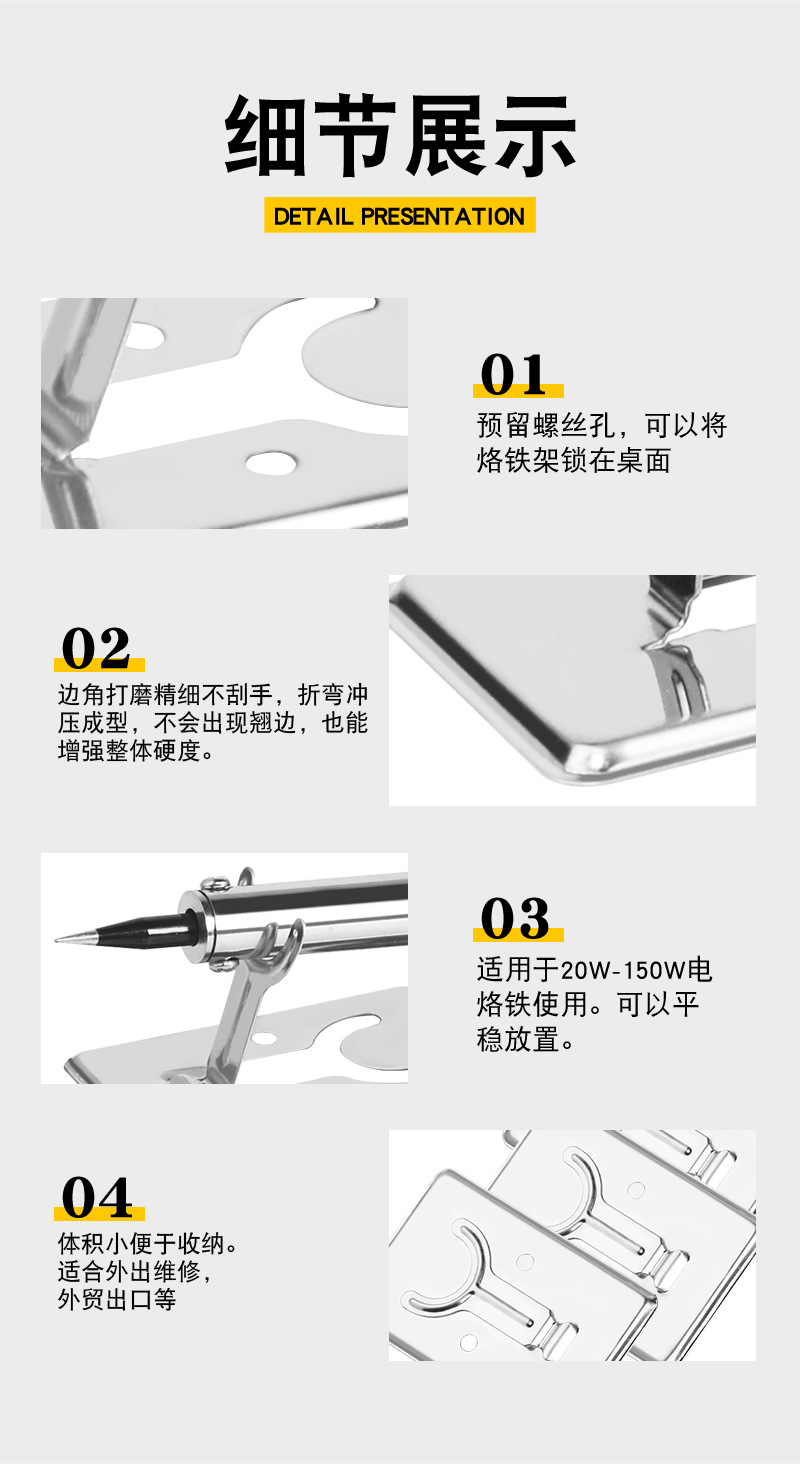 细节展示

DETAIL PRESENTATION

01

预留螺丝孔，可以将烙铁架锁在桌面

02

边角打磨精细不刮手，折弯冲压成型，不会出现翘边，也能增强整体硬度。

03

适用于20W-150W电烙铁使用。可以平稳放置。

04

体积小便于收纳。
适合外出维修，
外贸出口等