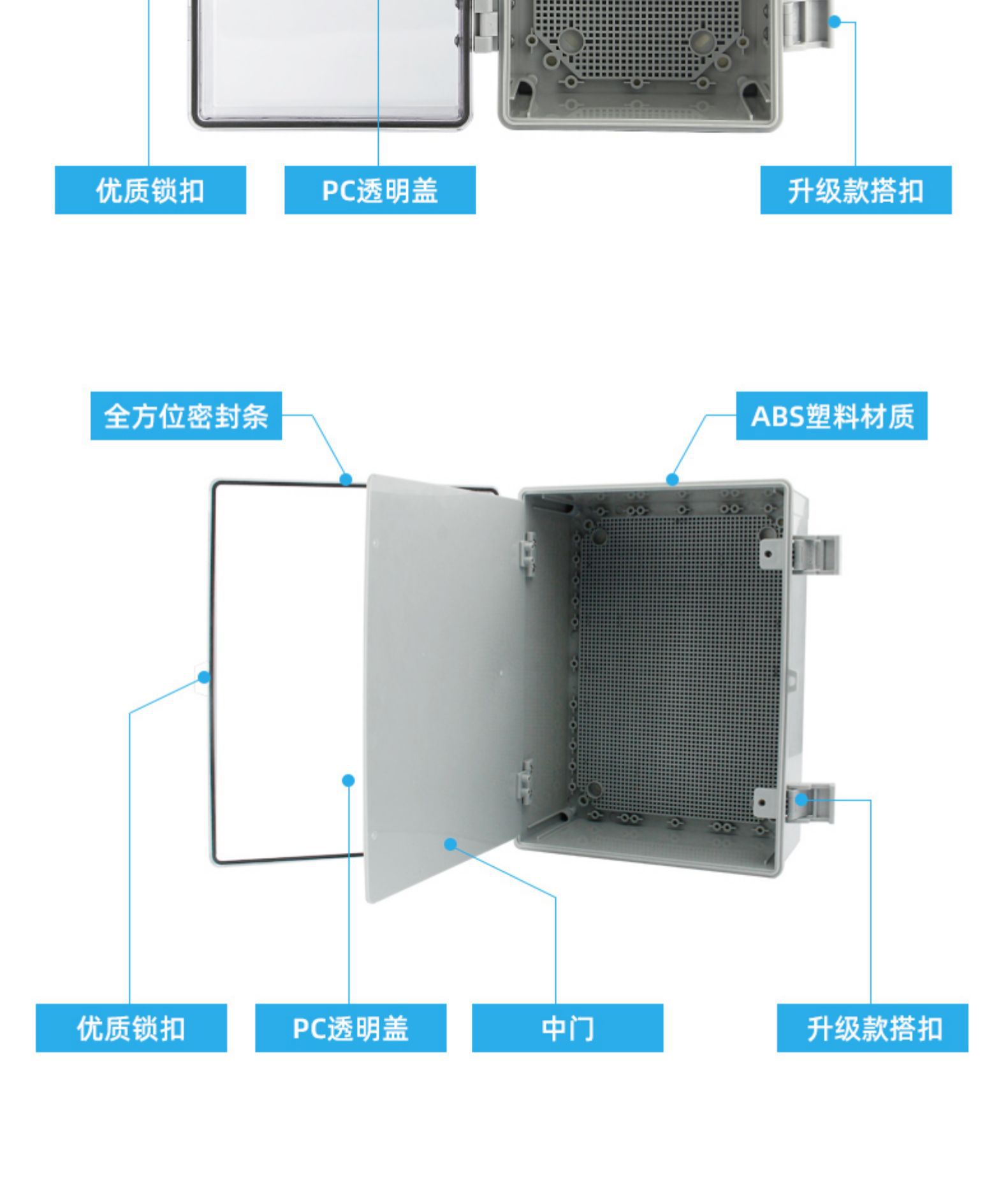 优质锁扣

PC透明盖

升级款搭扣

全方位密封条

ABS塑料材质

优质锁扣

PC透明盖

中门

升级款搭扣