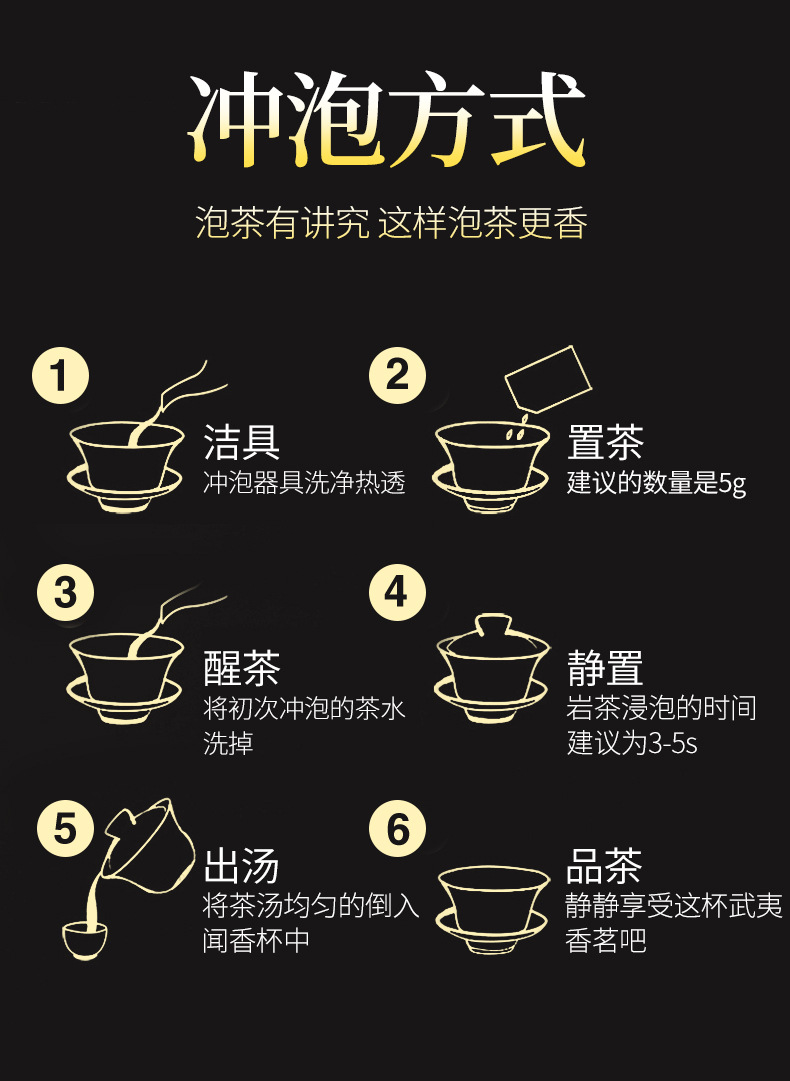 冲泡方式

泡茶有讲究 这样泡茶更香

1
洁具
冲泡器具洗净热透

2
置茶
建议的数量是5g

3
醒茶
将初次冲泡的茶水洗掉

4
静置
岩茶浸泡的时间建议为3-5s

5
出汤
将茶汤均匀的倒入闻香杯中

6
品茶
静静享受这杯武夷香茗吧