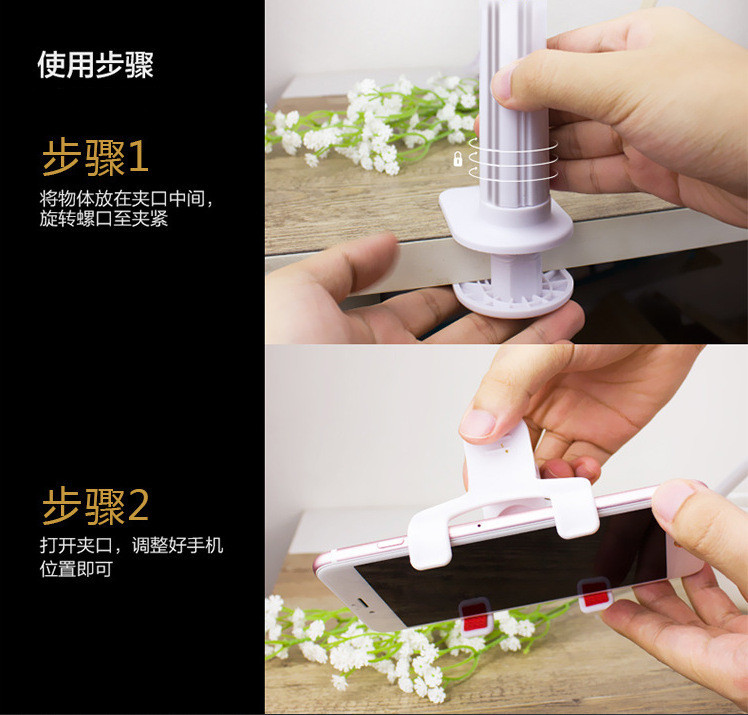 使用步骤

步骤1

将物体放在夹口中间，旋转螺口至夹紧

步骤2

打开夹口，调整好手机位置即可