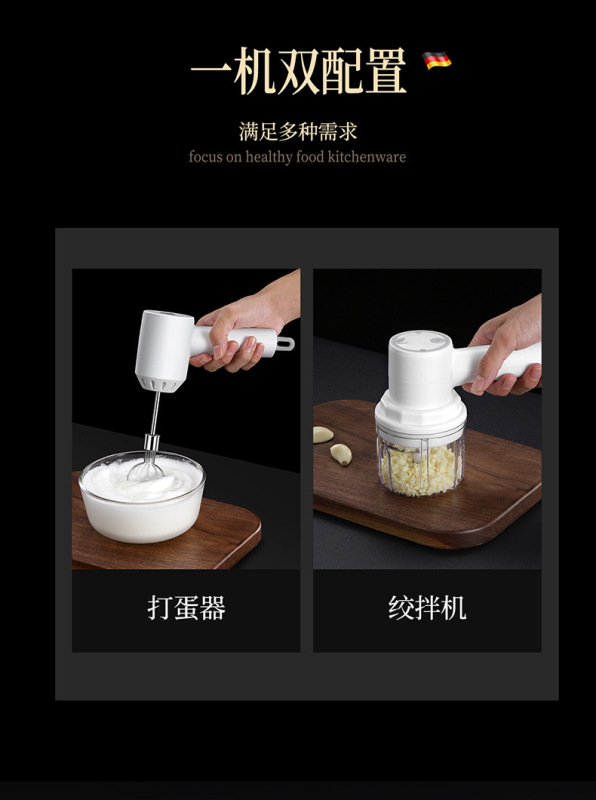 一机双配置

满足多种需求
focus on healthy food kitchenware

打蛋器

绞拌机