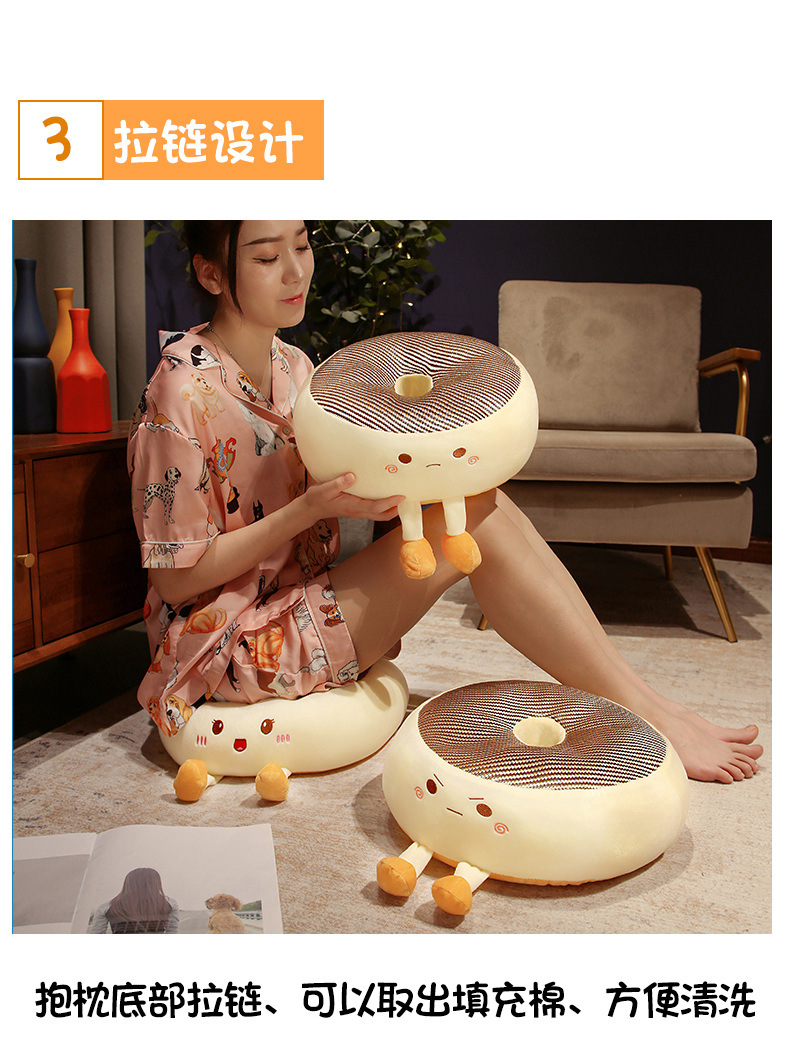 3 拉链设计

抱枕底部拉链、可以取出填充棉、方便清洗