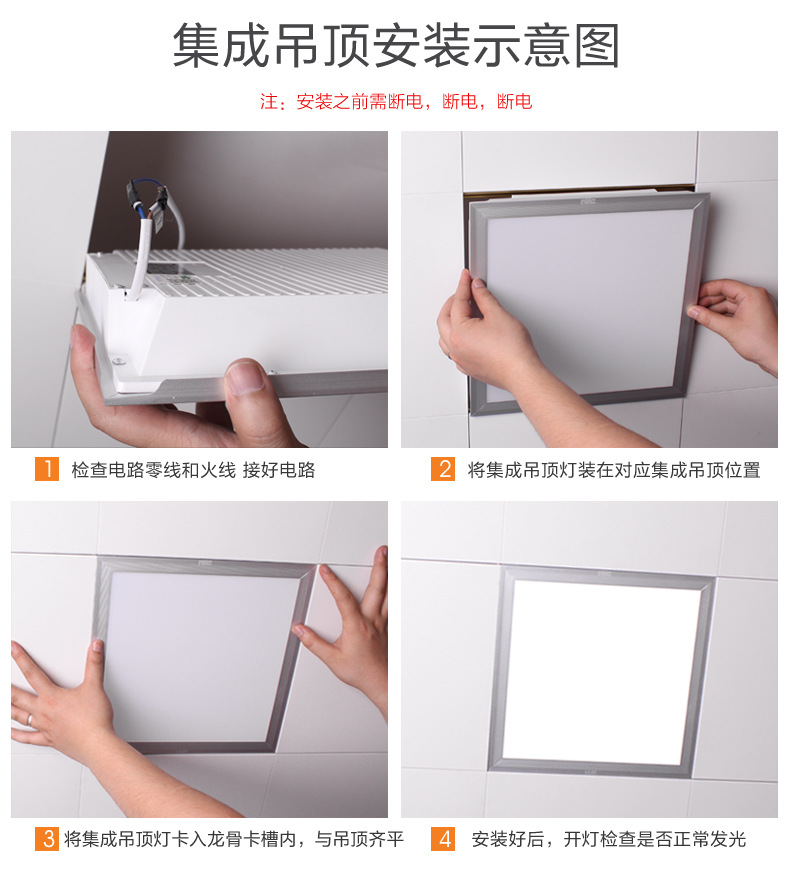 集成吊顶安装示意图

注：安装之前需断电，断电，断电

1 检查电路零线和火线 接好电路

2 将集成吊顶灯装在对应集成吊顶位置

3 将集成吊顶灯卡入龙骨卡槽内，与吊顶齐平

4 安装好后，开灯检查是否正常发光