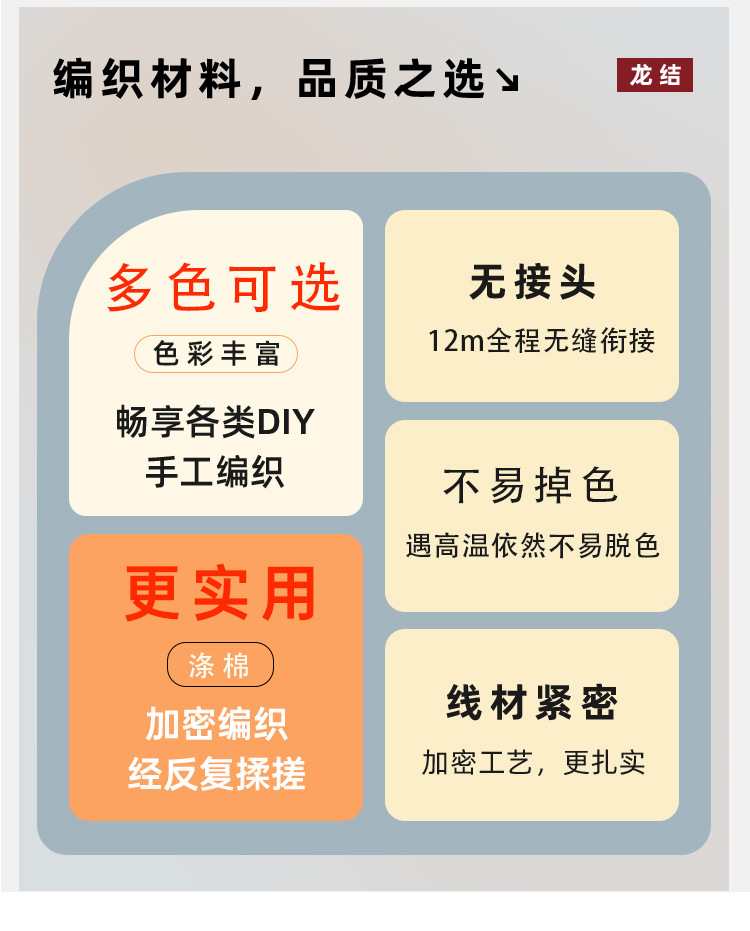 编织材料，品质之选↘

龙结

多色可选

色彩丰富

畅享各类DIY
手工编织

更实用

涤棉

加密编织
经反复揉搓

无接头

12m全程无缝衔接

不易掉色

遇高温依然不易脱色

线材紧密

加密工艺，更扎实