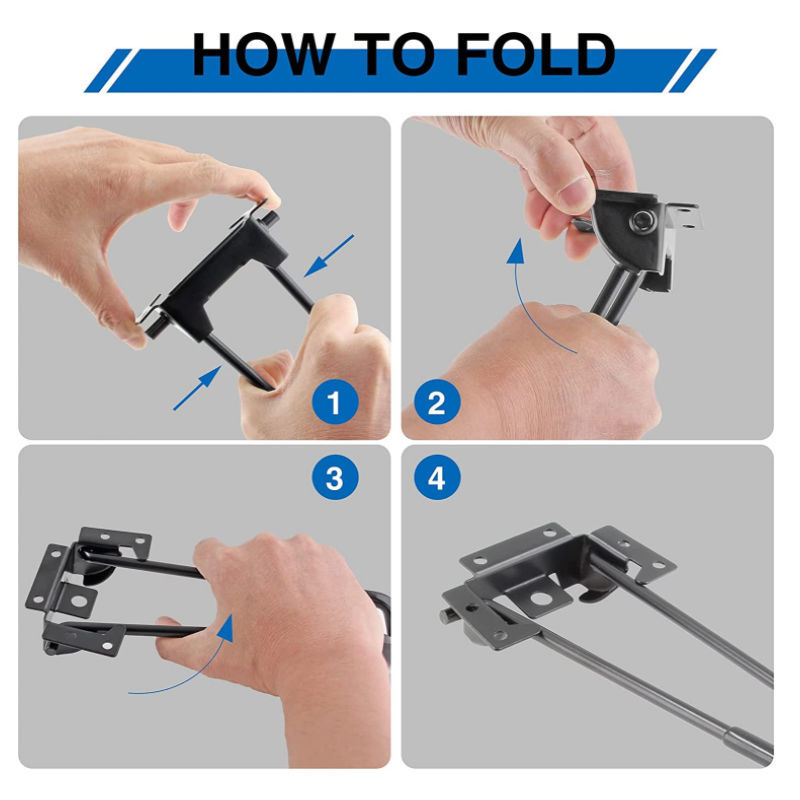 HOW TO FOLD

1

2

3

4