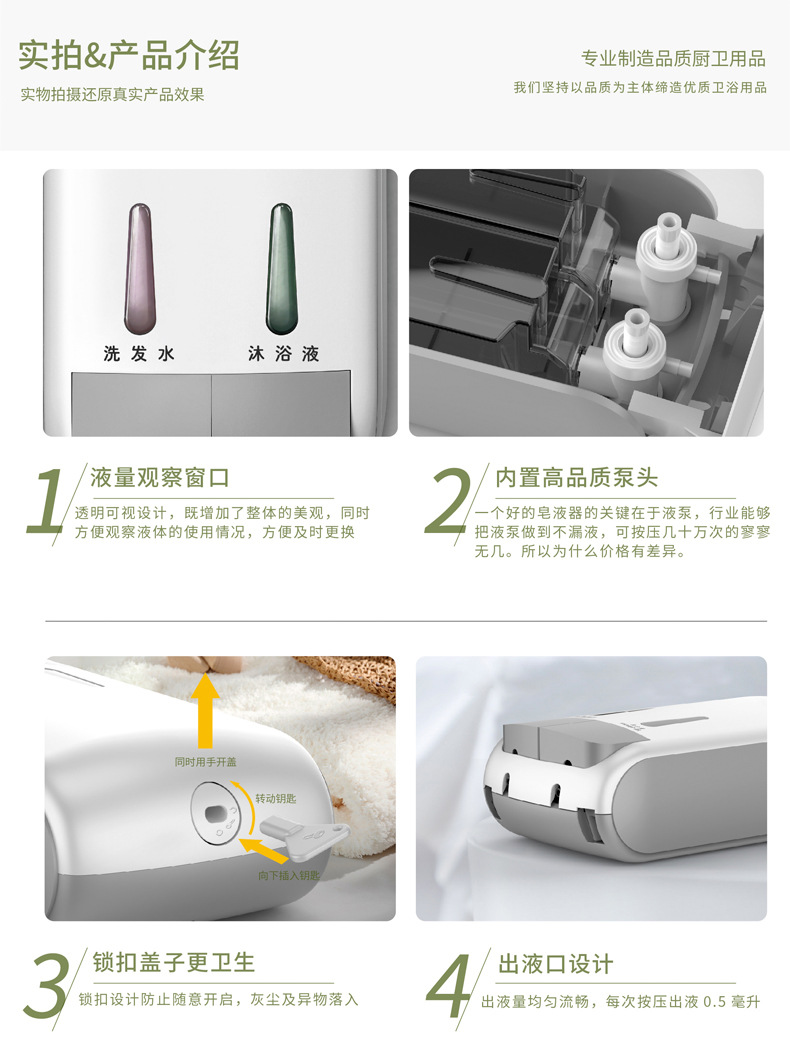 实拍&产品介绍

实物拍摄还原真实产品效果

专业制造品质厨卫用品

我们坚持以品质为主体缔造优质卫浴用品

洗发水

沐浴液

1

液量观察窗口

透明可视设计，既增加了整体的美观，同时方便观察液体的使用情况，方便及时更换

2

内置高品质泵头

一个好的皂液器的关键在于液泵，行业能够把液泵做到不漏液，可按压几十万次的寥寥无几。所以为什么价格有差异。

同时用手开盖

转动钥匙

向下插入钥匙

3

锁扣盖子更卫生

锁扣设计防止随意开启，灰尘及异物落入

4

出液口设计

出液量均匀流畅，每次按压出液 0.5 毫升