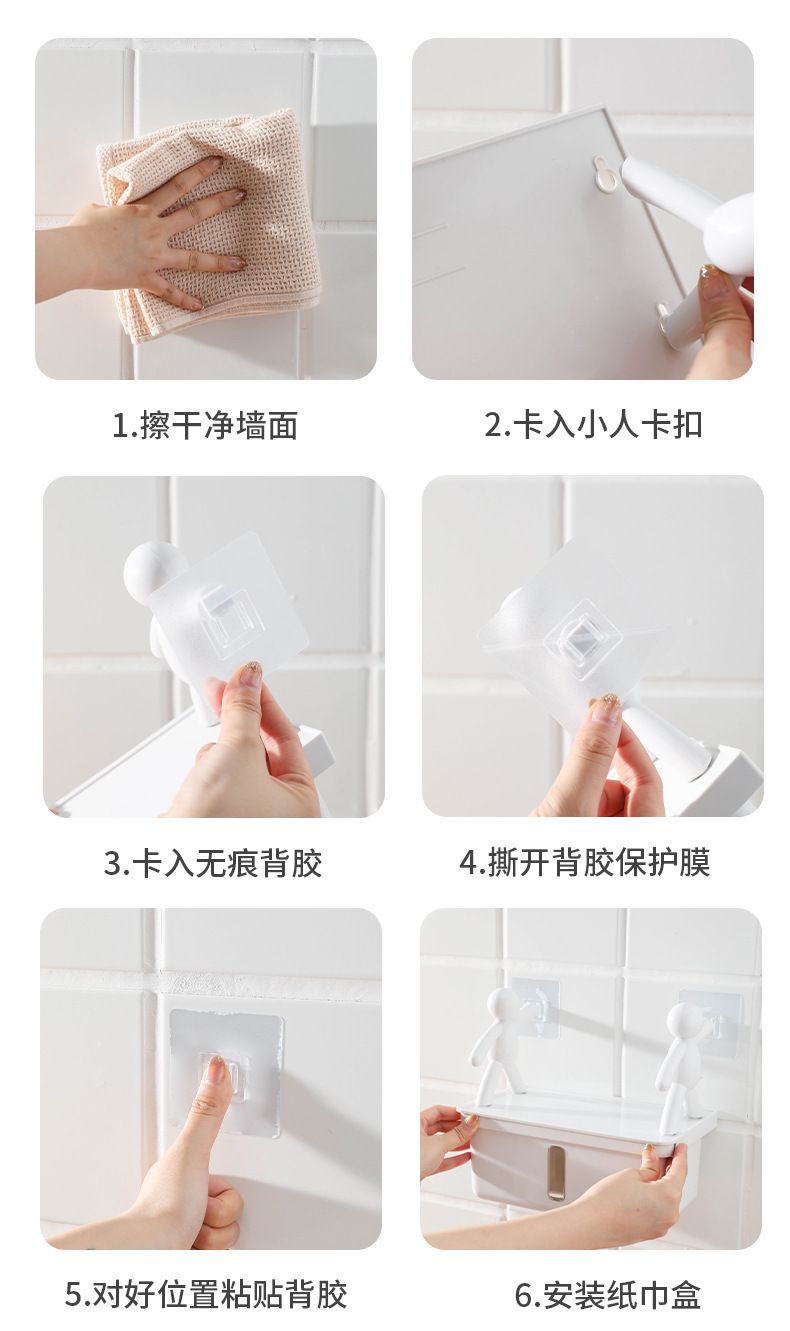 1.擦干净墙面

2.卡入小人卡扣

3.卡入无痕背胶

4.撕开背胶保护膜

5.对好位置粘贴背胶

6.安装纸巾盒