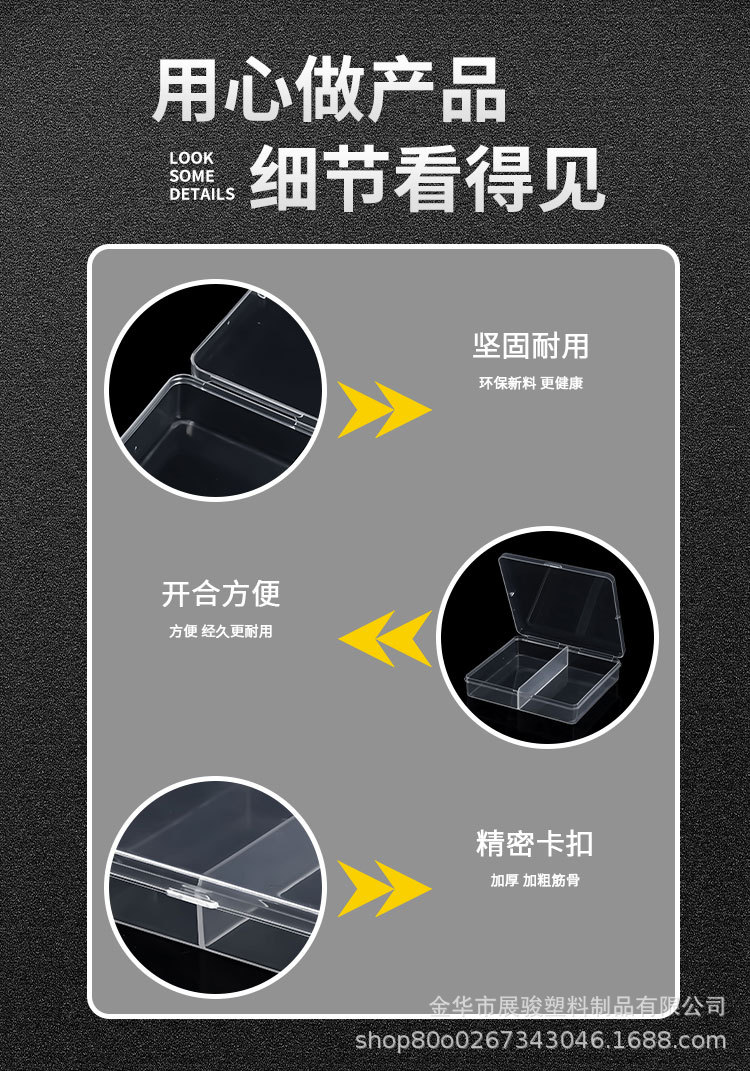 用心做产品

LOOK SOME DETAILS

细节看得见

坚固耐用

环保新料 更健康

开合方便

方便 经久更耐用

精密卡扣

加厚 加粗筋骨

金华市展骏塑料制品有限公司

shop80o0267343046.1688.com