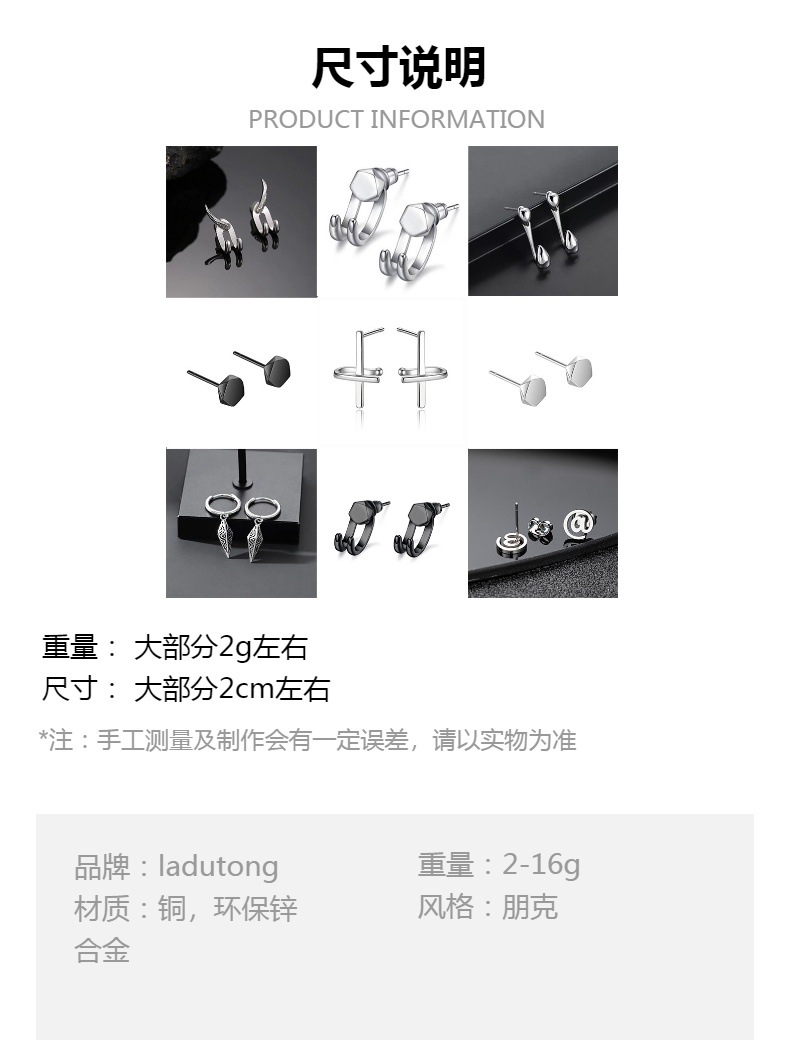 尺寸说明
PRODUCT INFORMATION

重量： 大部分2g左右
尺寸： 大部分2cm左右

*注：手工测量及制作会有一定误差，请以实物为准

品牌：ladutong
材质：铜，环保锌合金

重量：2-16g
风格：朋克