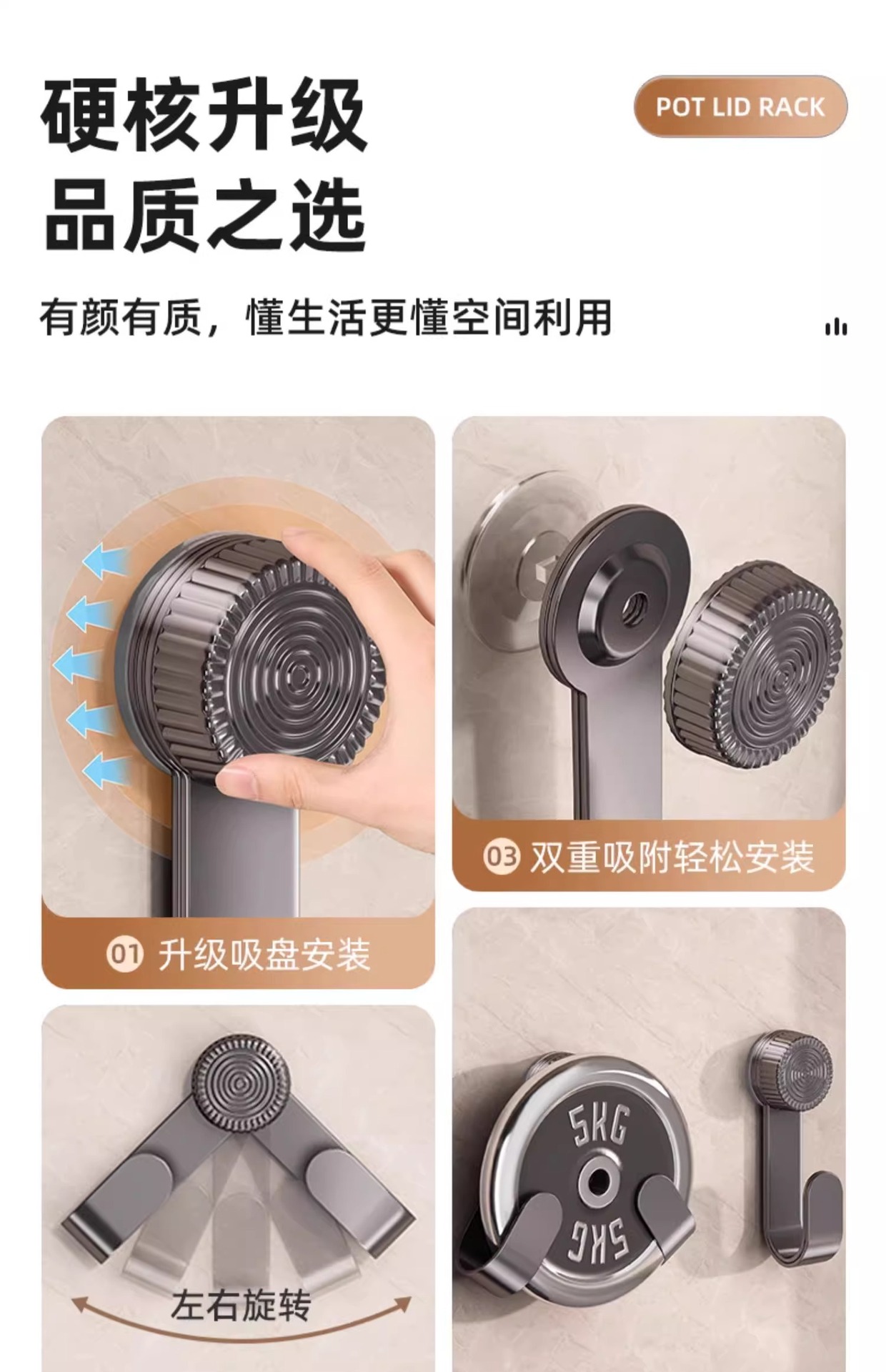 硬核升级
品质之选

POT LID RACK

有颜有质，懂生活更懂空间利用

01 升级吸盘安装

03 双重吸附轻松安装

左右旋转

5KG

5KG