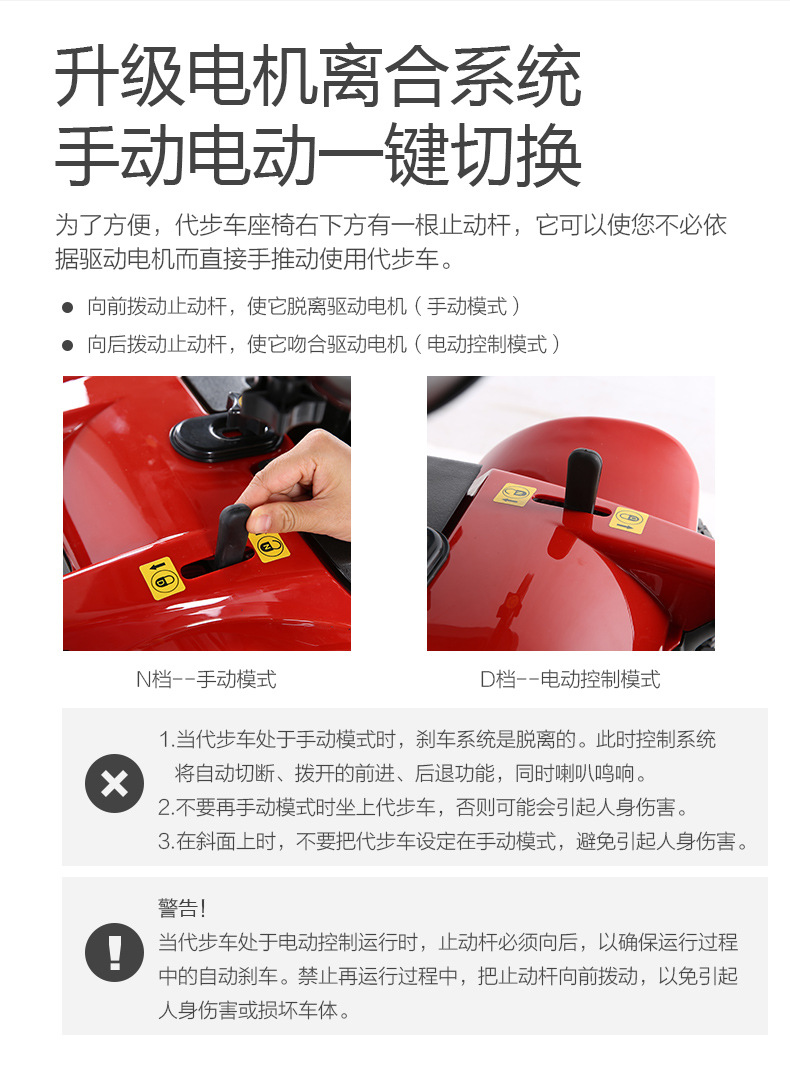 升级电机离合系统
手动电动一键切换

为了方便，代步车座椅右下方有一根止动杆，它可以使您不必依据驱动电机而直接手推动使用代步车。

● 向前拨动止动杆，使它脱离驱动电机（手动模式）
● 向后拨动止动杆，使它吻合驱动电机（电动控制模式）

N档--手动模式

D档--电动控制模式

1.当代步车处于手动模式时，刹车系统是脱离的。此时控制系统将自动切断、拨开的前进、后退功能，同时喇叭鸣响。
2.不要再手动模式时坐上代步车，否则可能会引起人身伤害。
3.在斜面上时，不要把代步车设定在手动模式，避免引起人身伤害。

警告!
当代步车处于电动控制运行时，止动杆必须向后，以确保运行过程中的自动刹车。禁止再运行过程中，把止动杆向前拨动，以免引起人身伤害或损坏车体。