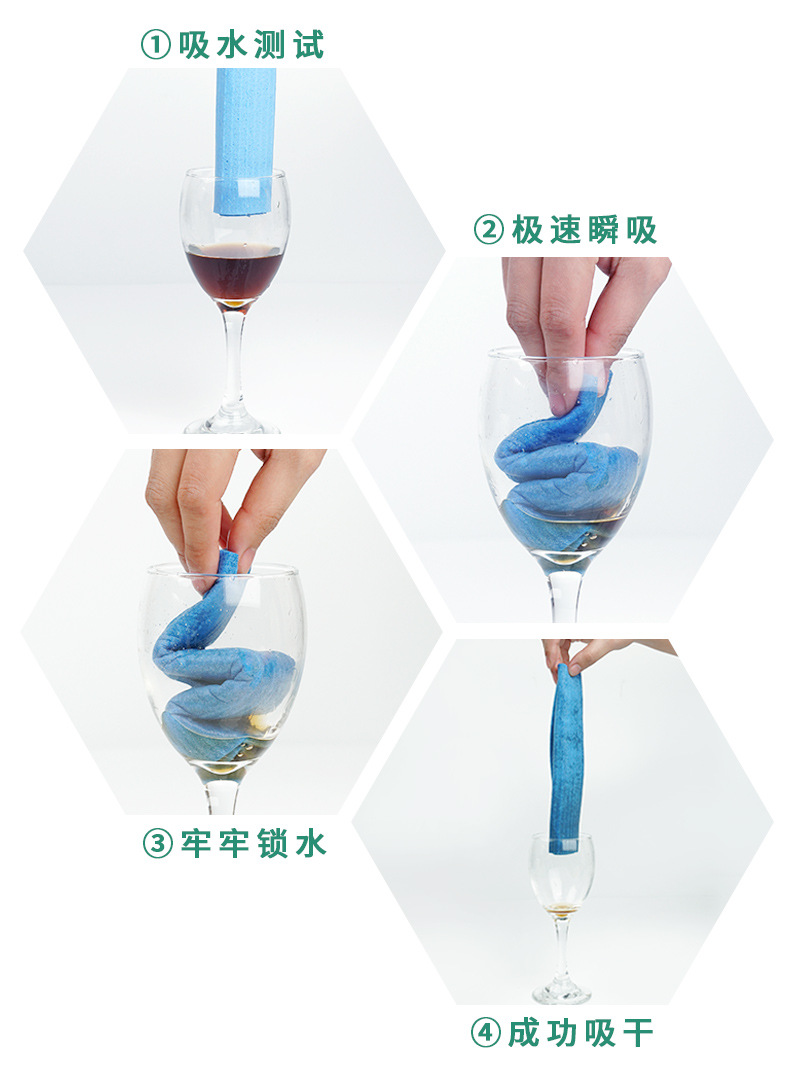 ①吸水测试

②极速瞬吸

③牢牢锁水

④成功吸干