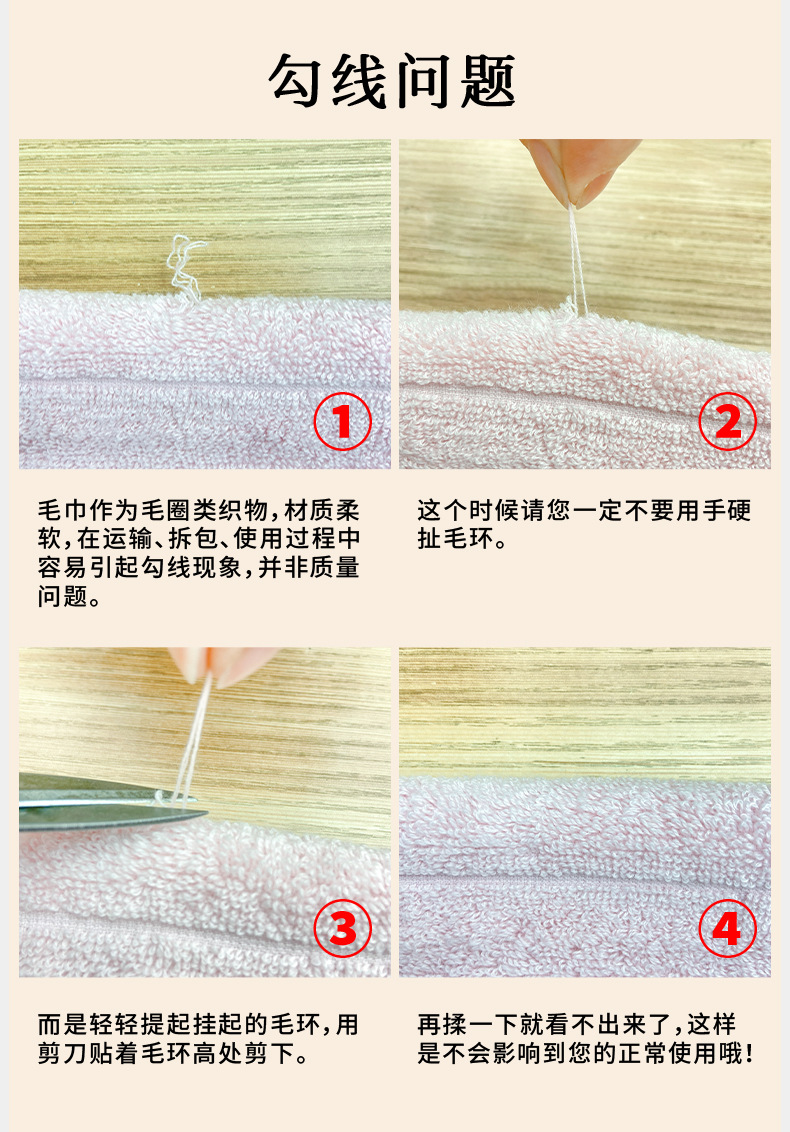 勾线问题

1

2

毛巾作为毛圈类织物，材质柔软，在运输、拆包、使用过程中容易引起勾线现象，并非质量问题。

这个时候请您一定不要用手硬扯毛环。

3

4

而是轻轻提起挂起的毛环，用剪刀贴着毛环高处剪下。

再揉一下就看不出来了，这样是不会影响到您的正常使用哦！