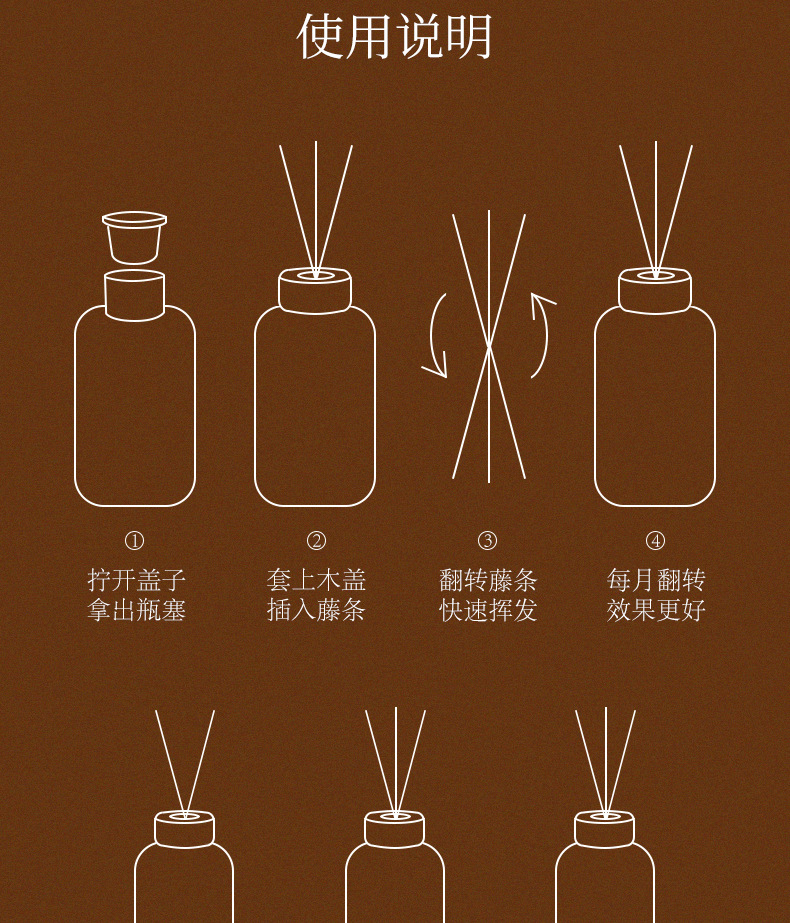 使用说明

①
拧开盖子
拿出瓶塞

②
套上木盖
插入藤条

③
翻转藤条
快速挥发

④
每月翻转
效果更好