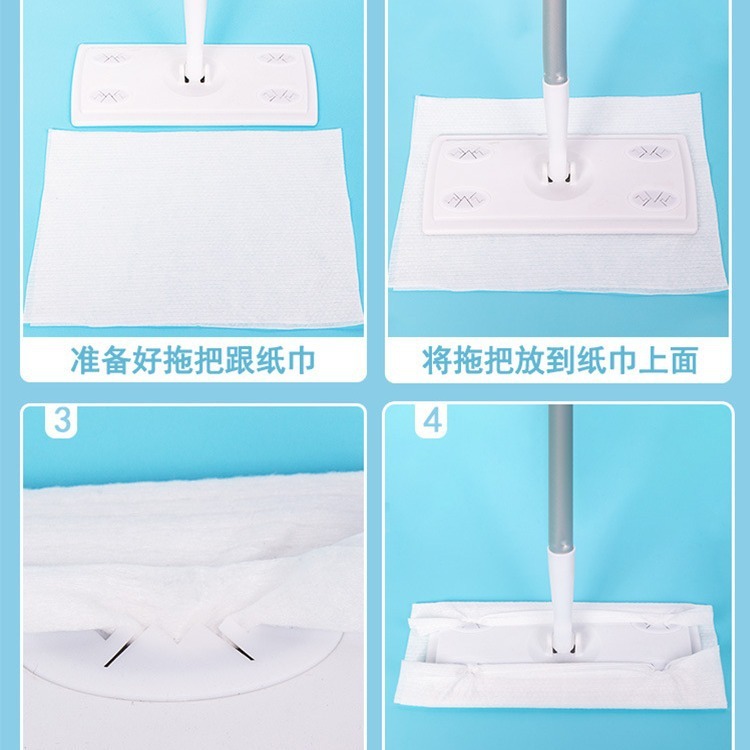 准备好拖把跟纸巾

将拖把放到纸巾上面

3

4