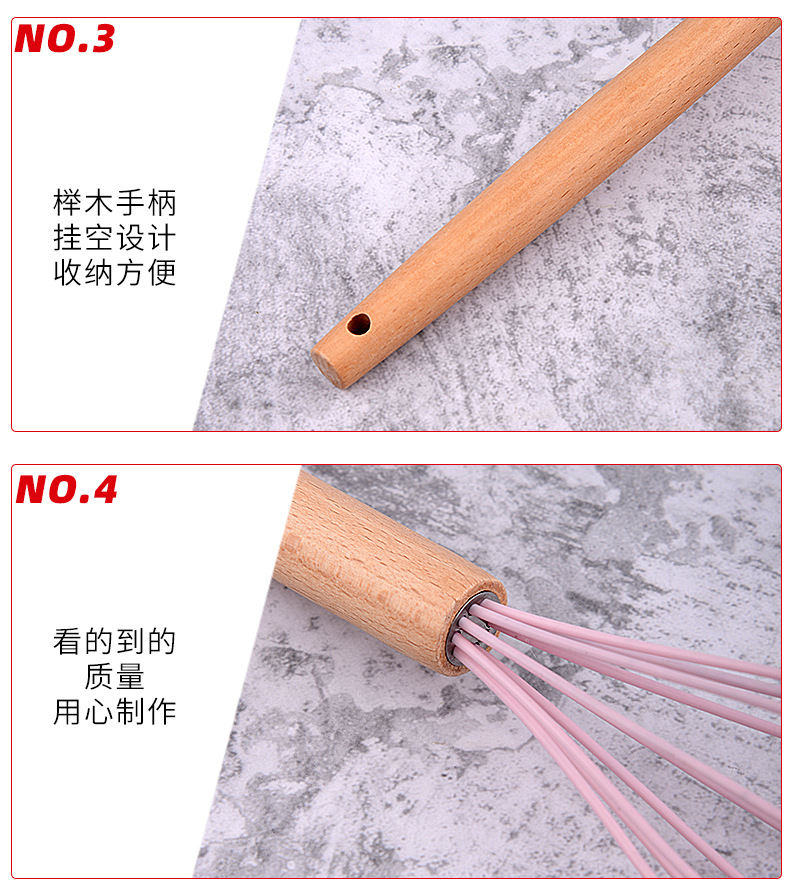 NO.3

榉木手柄
挂空设计
收纳方便

NO.4

看的到的
质量
用心制作