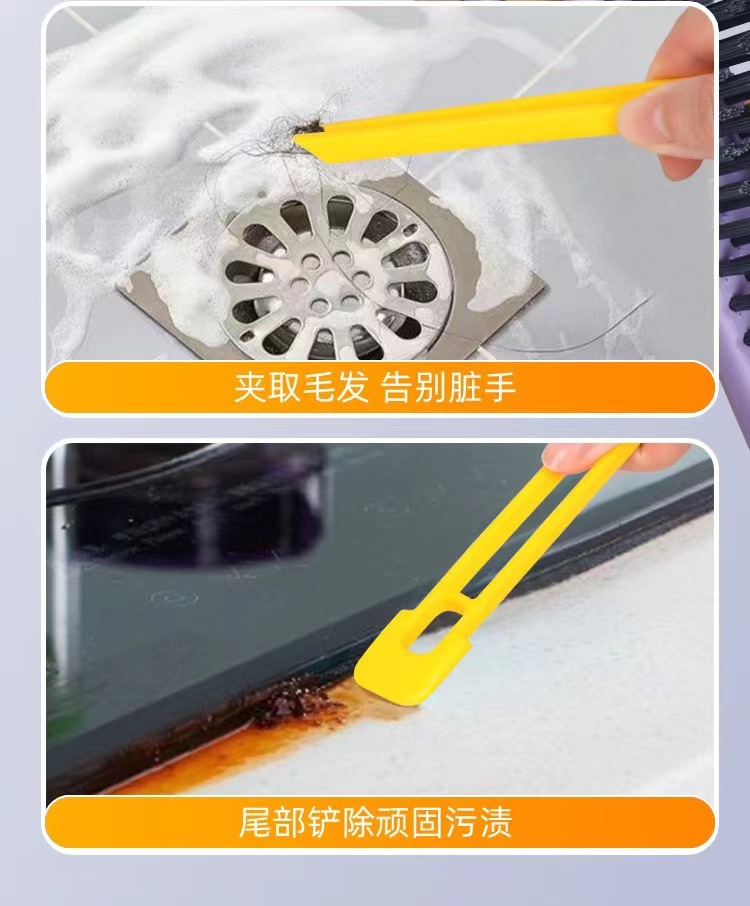 夹取毛发 告别脏手

尾部铲除顽固污渍