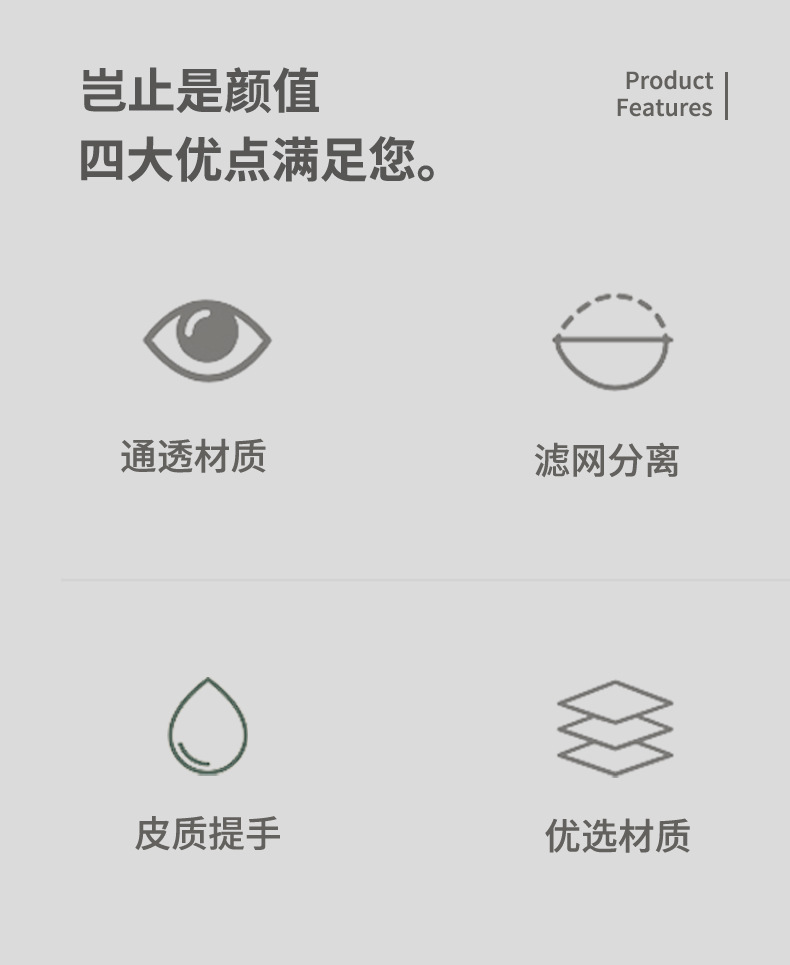 岂止是颜值
四大优点满足您。

Product
Features

通透材质

滤网分离

皮质提手

优选材质