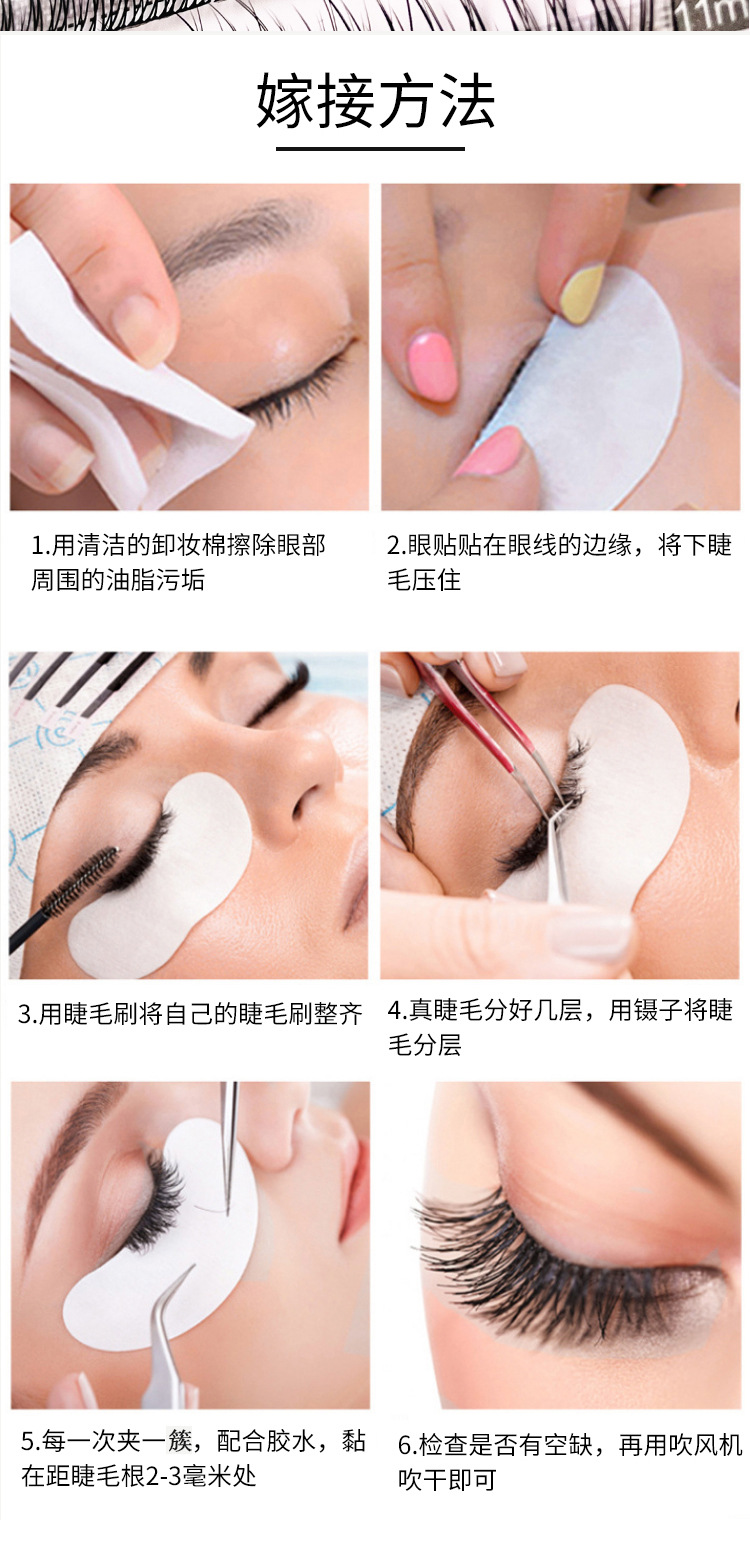 11m

嫁接方法

1.用清洁的卸妆棉擦除眼部周围的油脂污垢

2.眼贴贴在眼线的边缘，将下睫毛压住

3.用睫毛刷将自己的睫毛刷整齐

4.真睫毛分好几层，用镊子将睫毛分层

5.每一次夹一簇，配合胶水，黏在距睫毛根2-3毫米处

6.检查是否有空缺，再用吹风机吹干即可