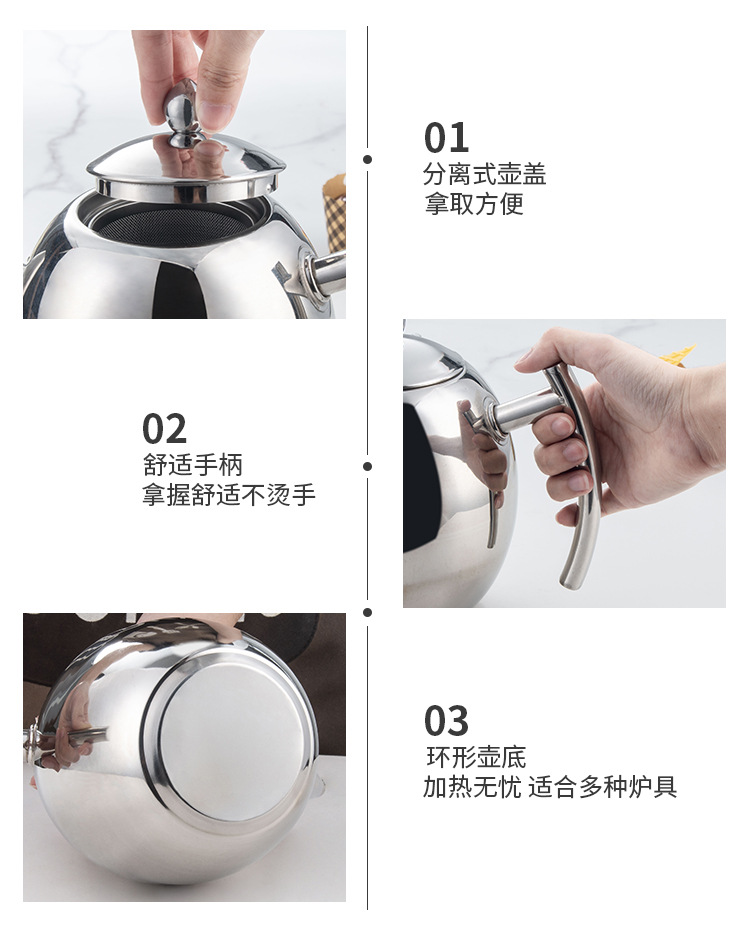 01
分离式壶盖
拿取方便

02
舒适手柄
拿握舒适不烫手

03
环形壶底
加热无忧 适合多种炉具