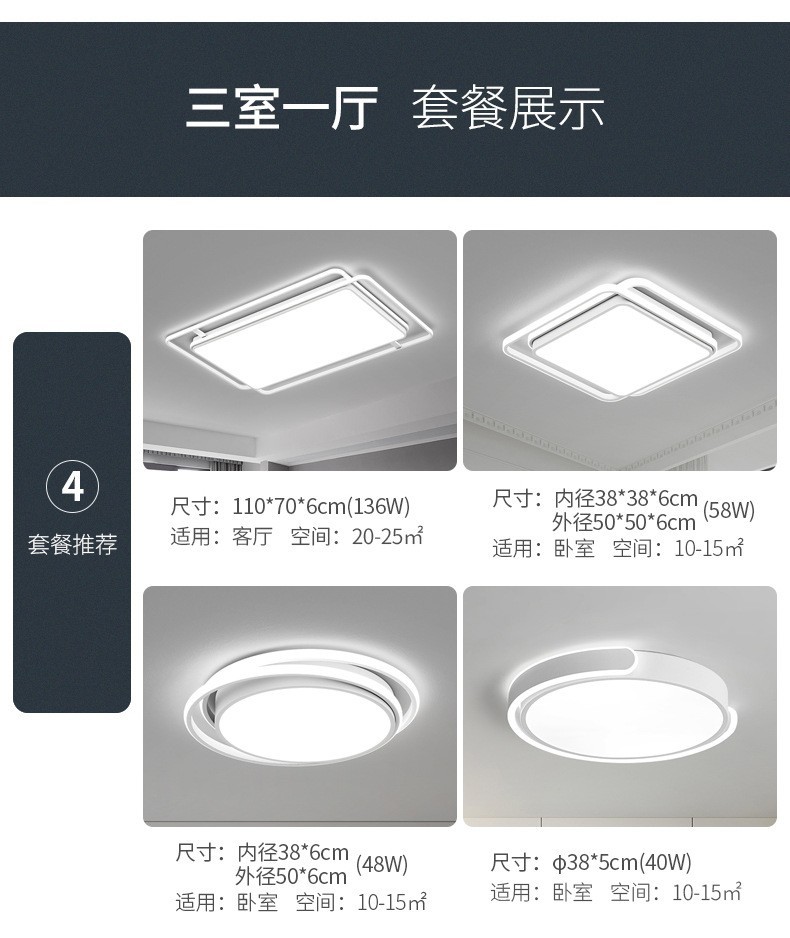 三室一厅 套餐展示

4
套餐推荐

尺寸：110*70*6cm(136W)
适用：客厅 空间：20-25㎡

尺寸：内径38*38*6cm
外径50*50*6cm (58W)
适用：卧室 空间：10-15㎡

尺寸：内径38*6cm
外径50*6cm (48W)
适用：卧室 空间：10-15㎡

尺寸：φ38*5cm(40W)
适用：卧室 空间：10-15㎡