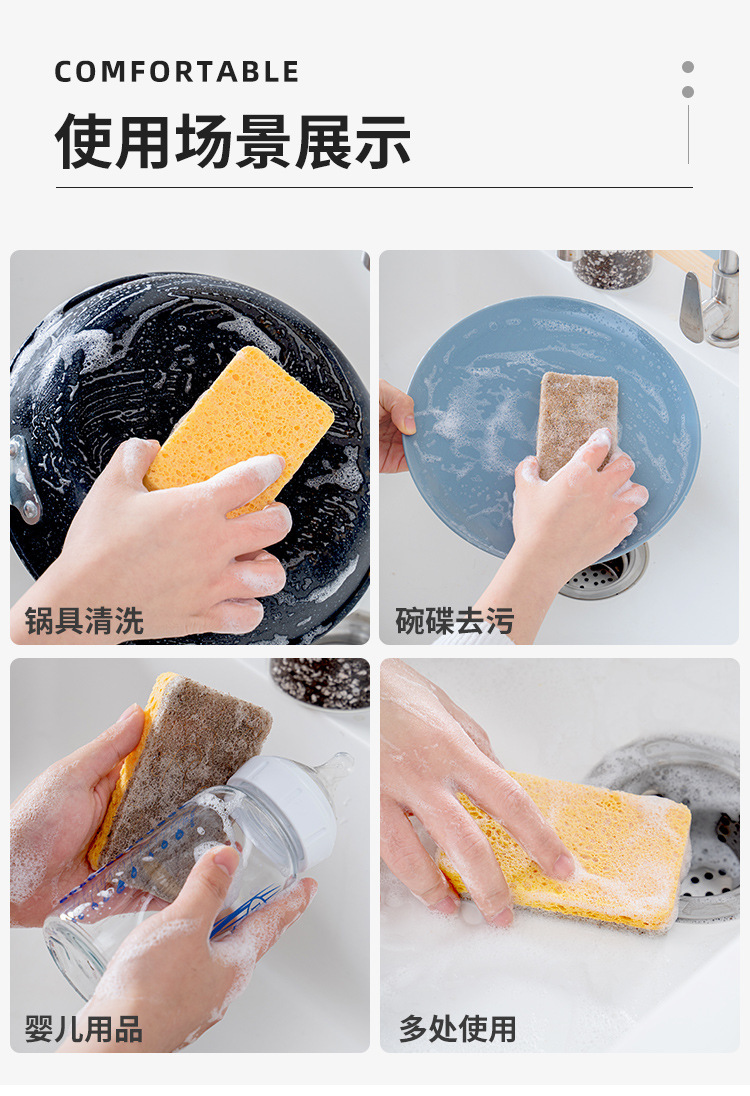 COMFORTABLE
使用场景展示

锅具清洗

碗碟去污

婴儿用品

多处使用