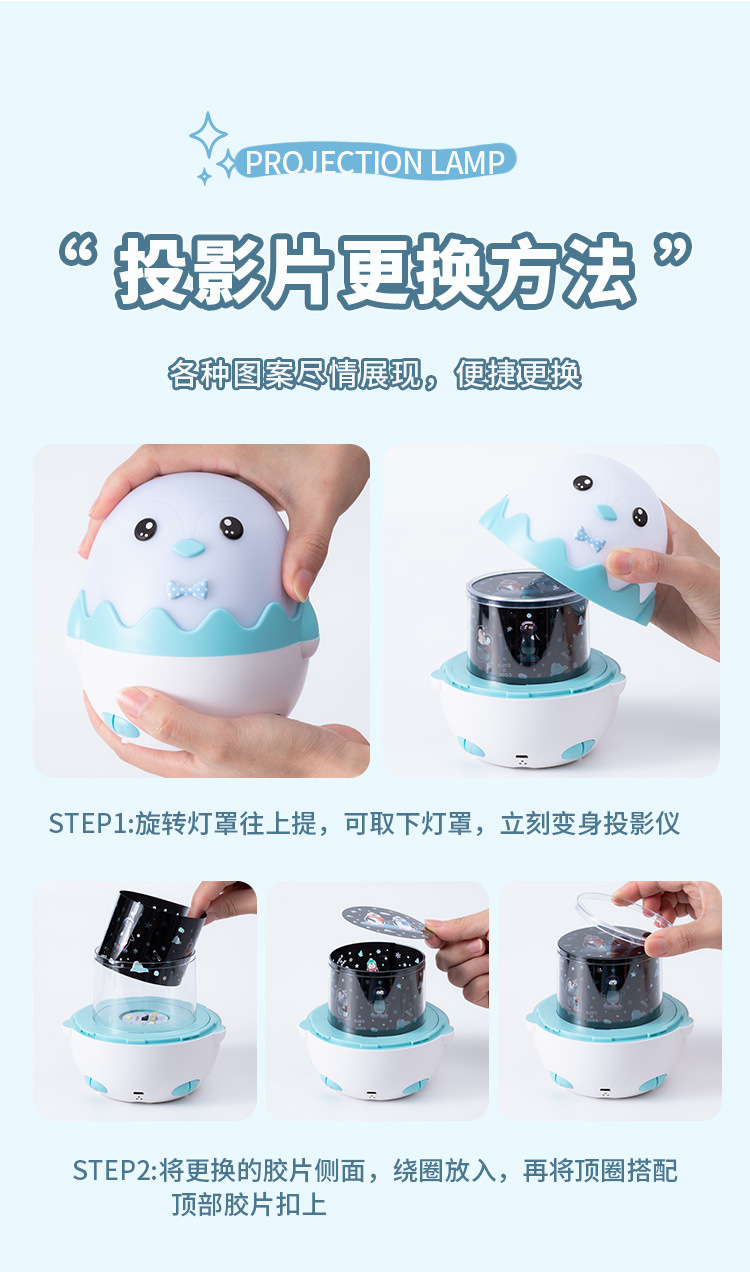 PROJECTION LAMP

“ 投影片更换方法 ”

各种图案尽情展现，便捷更换

STEP1:旋转灯罩往上提，可取下灯罩，立刻变身投影仪

STEP2:将更换的胶片侧面，绕圈放入，再将顶圈搭配顶部胶片扣上