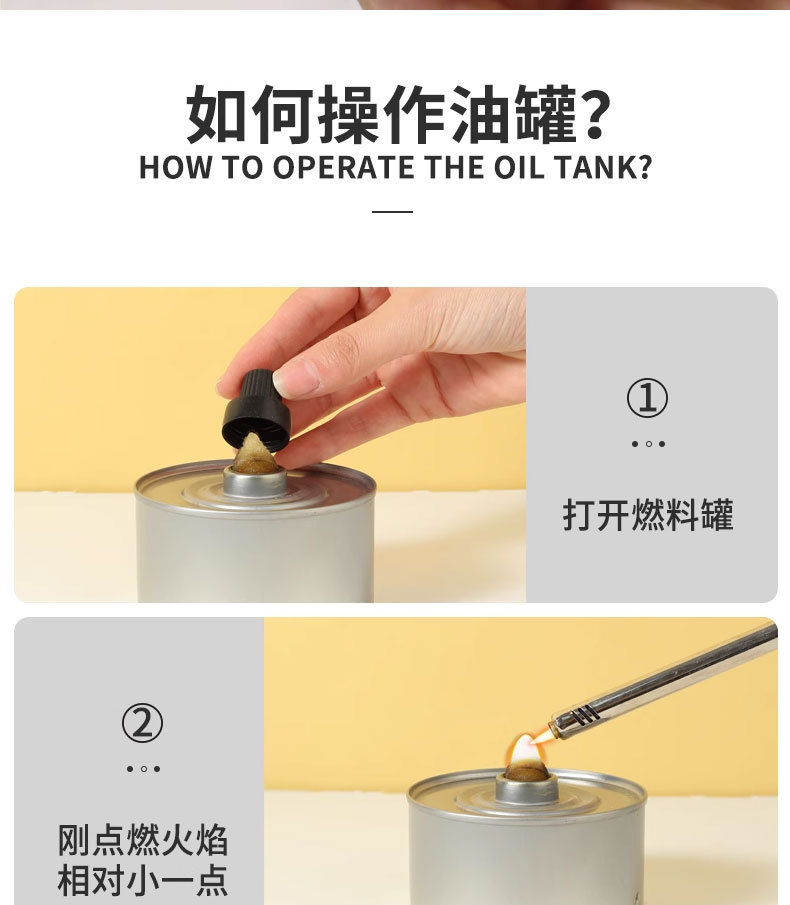 如何操作油罐?
HOW TO OPERATE THE OIL TANK?

①

打开燃料罐

②

刚点燃火焰
相对小一点