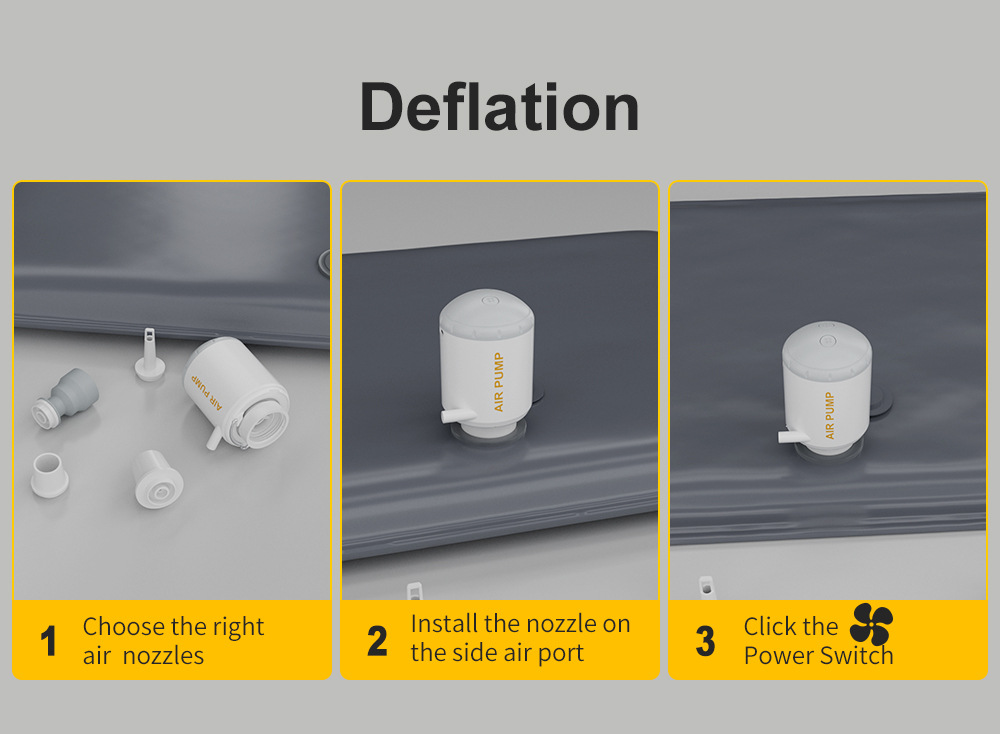 Deflation

AIR PUMP

1 Choose the right air nozzles

AIR PUMP

2 Install the nozzle on the side air port

AIR PUMP

3 Click the Power Switch